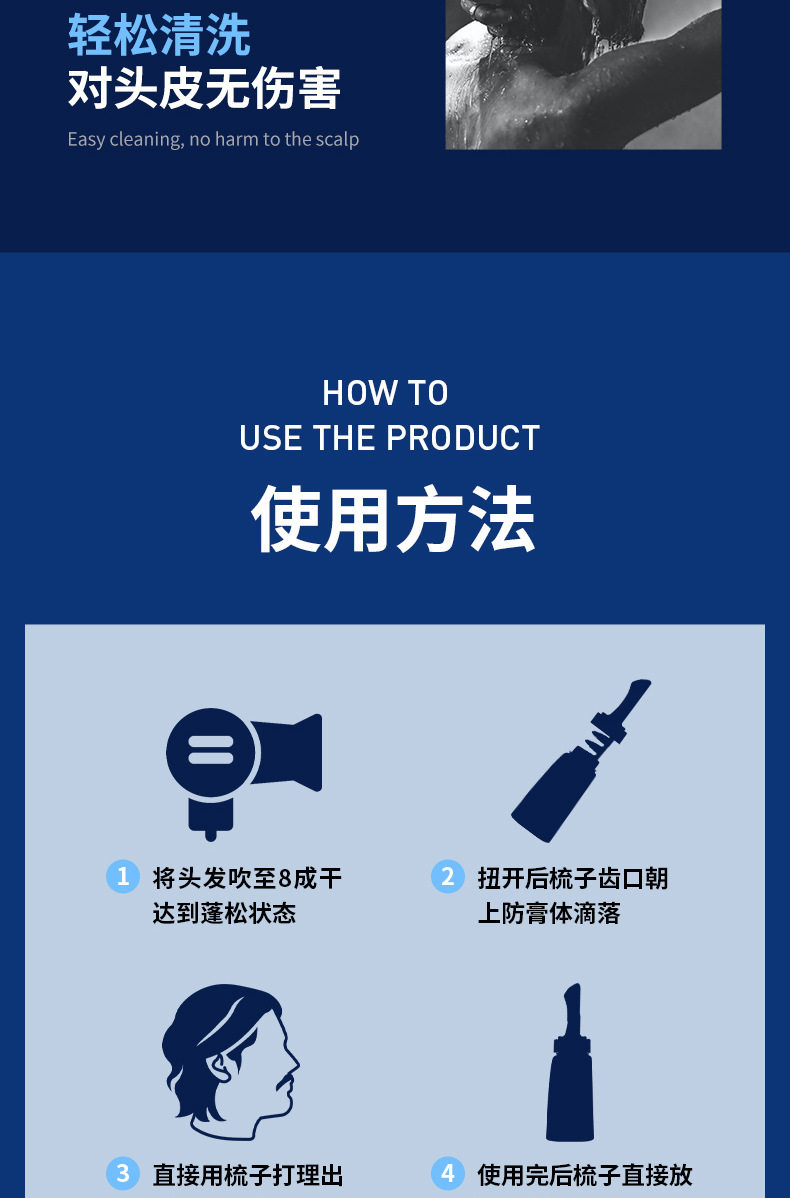 轻松清洗
对头皮无伤害
Easy cleaning, no harm to the scalp

HOW TO
USE THE PRODUCT
使用方法

1 将头发吹至8成干达到蓬松状态

2 扭开后梳子齿口朝上防膏体滴落

3 直接用梳子打理出

4 使用完后梳子直接放