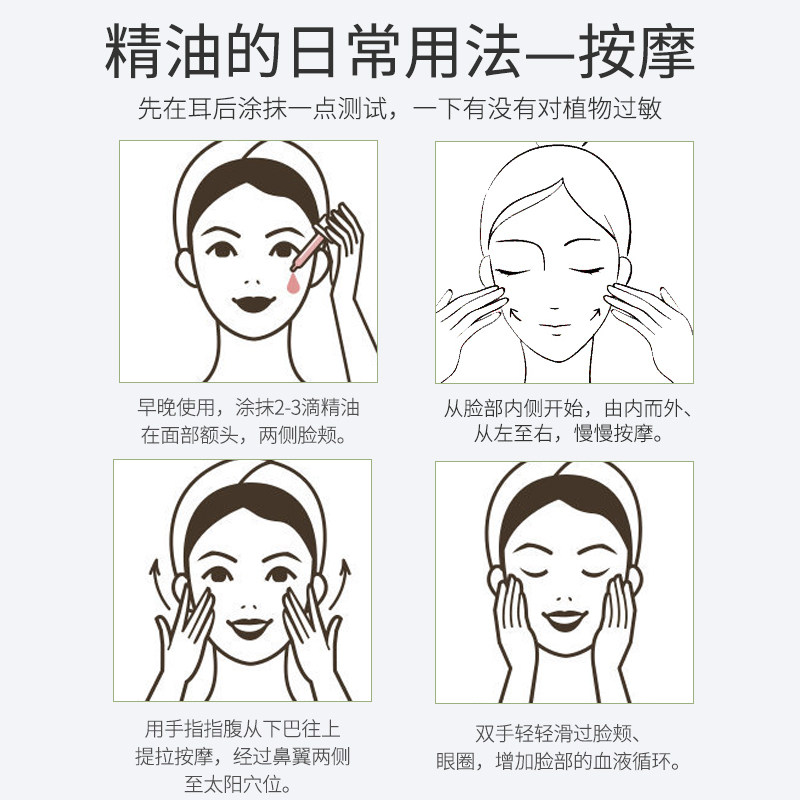 精油的日常用法—按摩

先在耳后涂抹一点测试，一下有没有对植物过敏

早晚使用，涂抹2-3滴精油在面部额头，两侧脸颊。

从脸部内侧开始，由内而外、从左至右，慢慢按摩。

用手指指腹从下巴往上提拉按摩，经过鼻翼两侧至太阳穴位。

双手轻轻滑过脸颊、眼圈，增加脸部的血液循环。