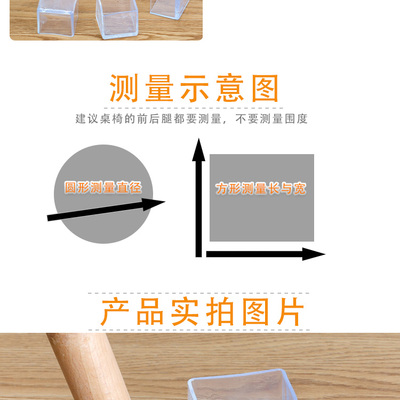 测量示意图

建议桌椅的前后腿都要测量，不要测量围度

圆形测量直径

方形测量长与宽

产品实拍图片