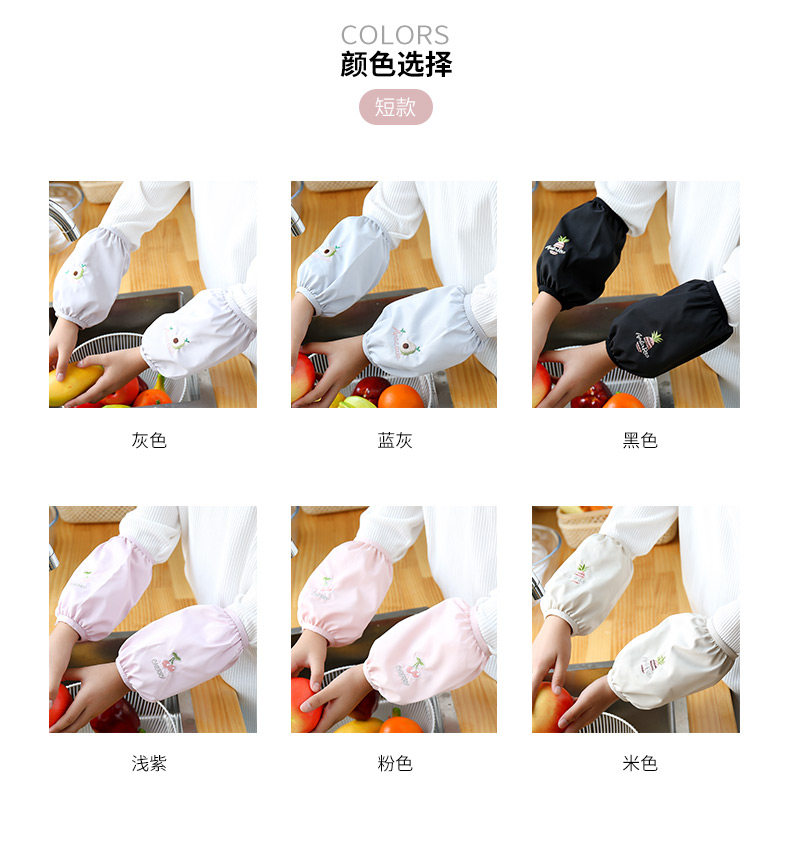 COLORS
颜色选择

短款

灰色

蓝灰

黑色

浅紫

粉色

米色