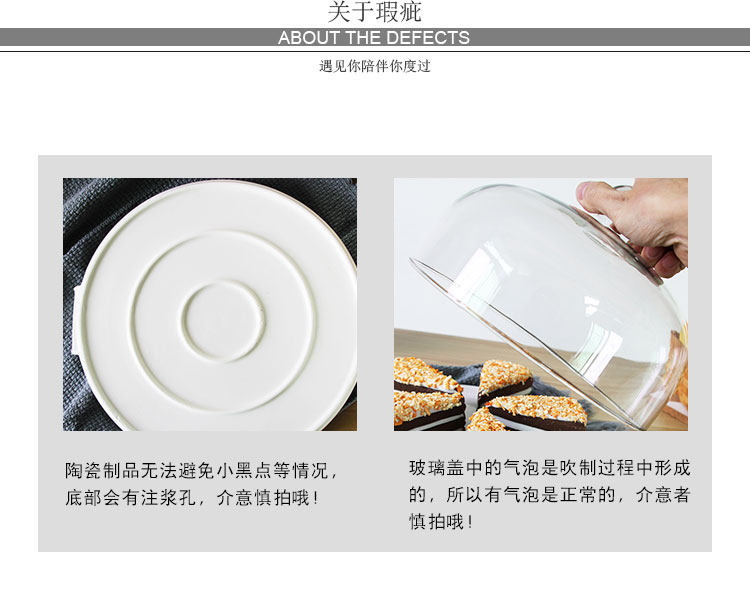 关于瑕疵

ABOUT THE DEFECTS

遇见你陪伴你度过

陶瓷制品无法避免小黑点等情况，底部会有注浆孔，介意慎拍哦！

玻璃盖中的气泡是吹制过程中形成的，所以有气泡是正常的，介意者慎拍哦！