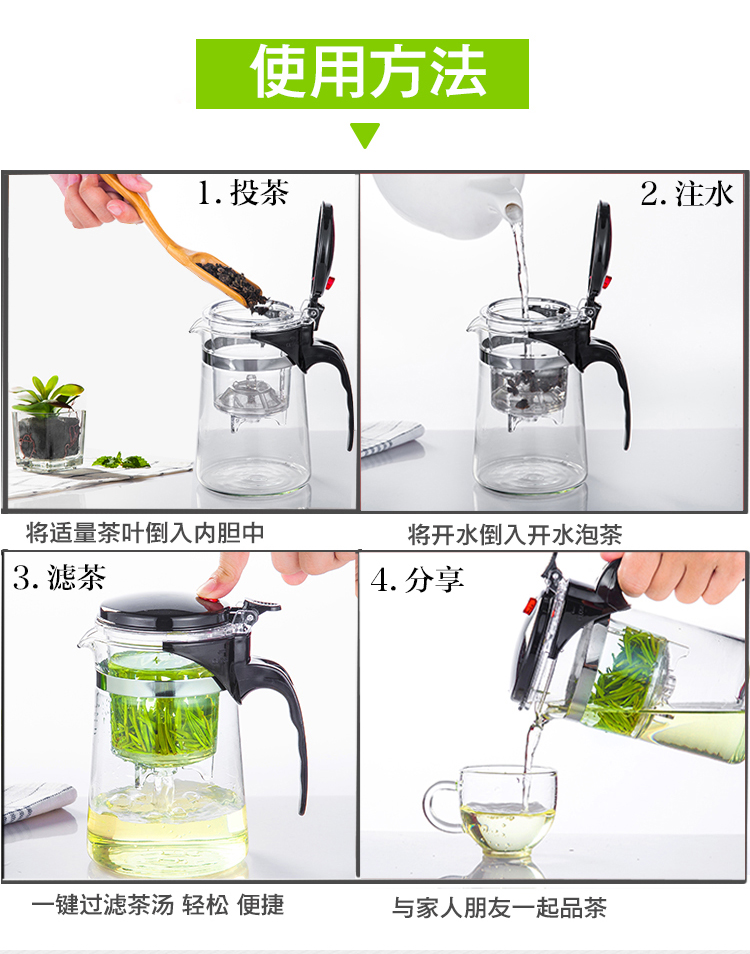 使用方法

1. 投茶

2. 注水

将适量茶叶倒入内胆中

将开水倒入开水泡茶

3. 滤茶

4. 分享

一键过滤茶汤 轻松 便捷

与家人朋友一起品茶