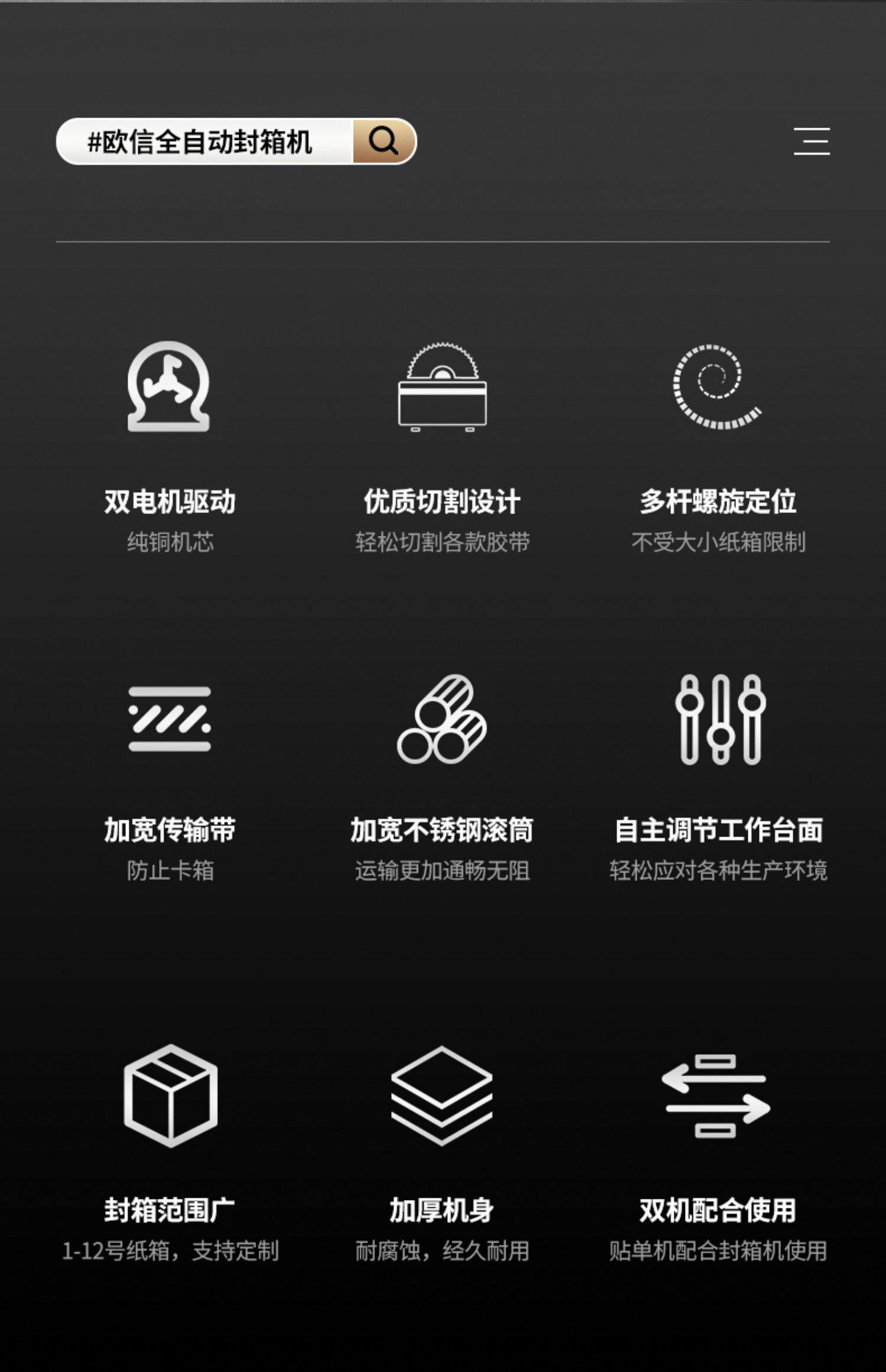 #欧信全自动封箱机

双电机驱动
纯铜机芯

优质切割设计
轻松切割各款胶带

多杆螺旋定位
不受大小纸箱限制

加宽传输带
防止卡箱

加宽不锈钢滚筒
运输更加通畅无阻

自主调节工作台面
轻松应对各种生产环境

封箱范围广
1-12号纸箱，支持定制

加厚机身
耐腐蚀，经久耐用

双机配合使用
贴单机配合封箱机使用