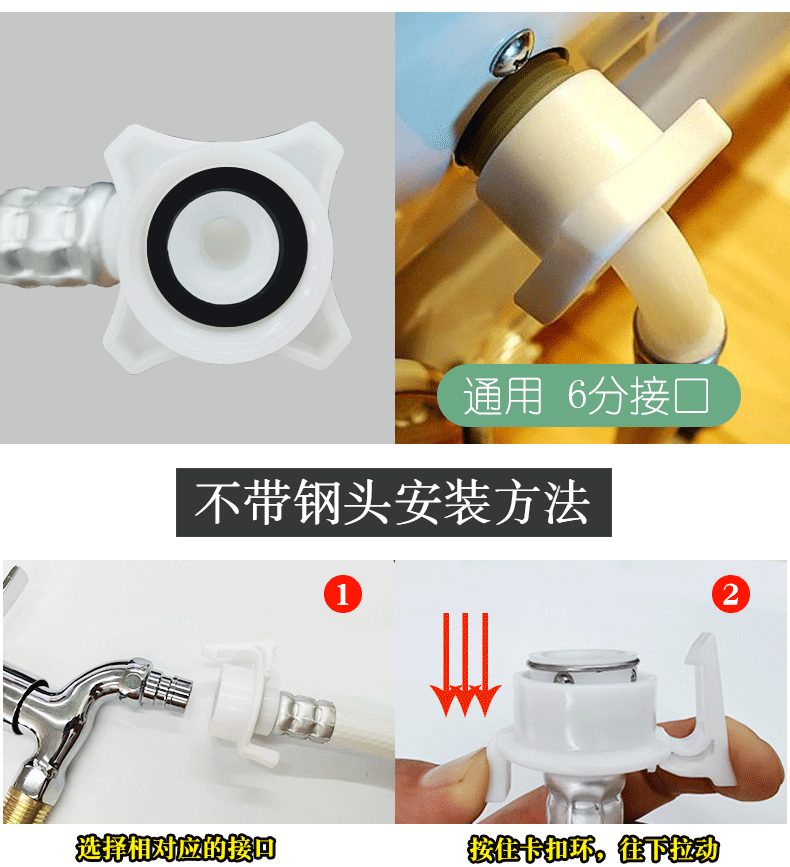 通用 6分接口

不带钢头安装方法

1

2

选择相对应的接口

按住卡扣环，往下拉动