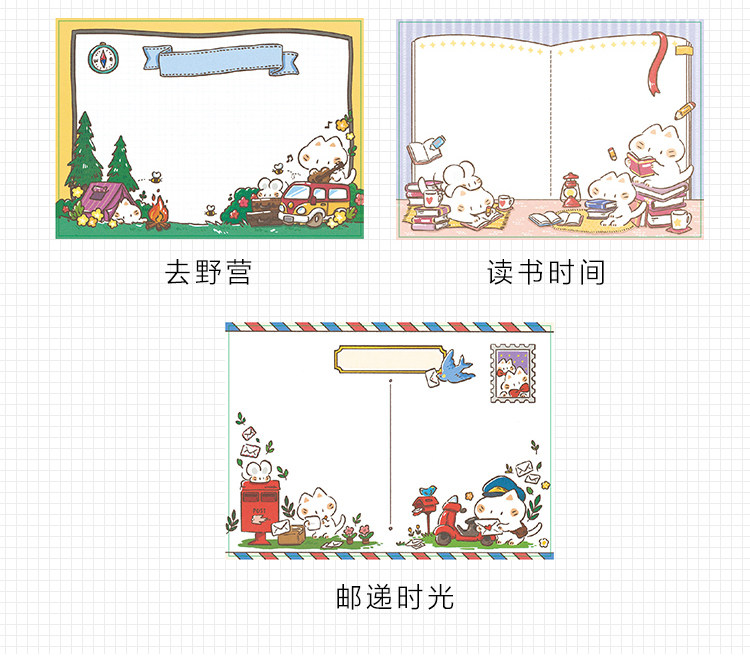 去野营

读书时间

POST

邮递时光