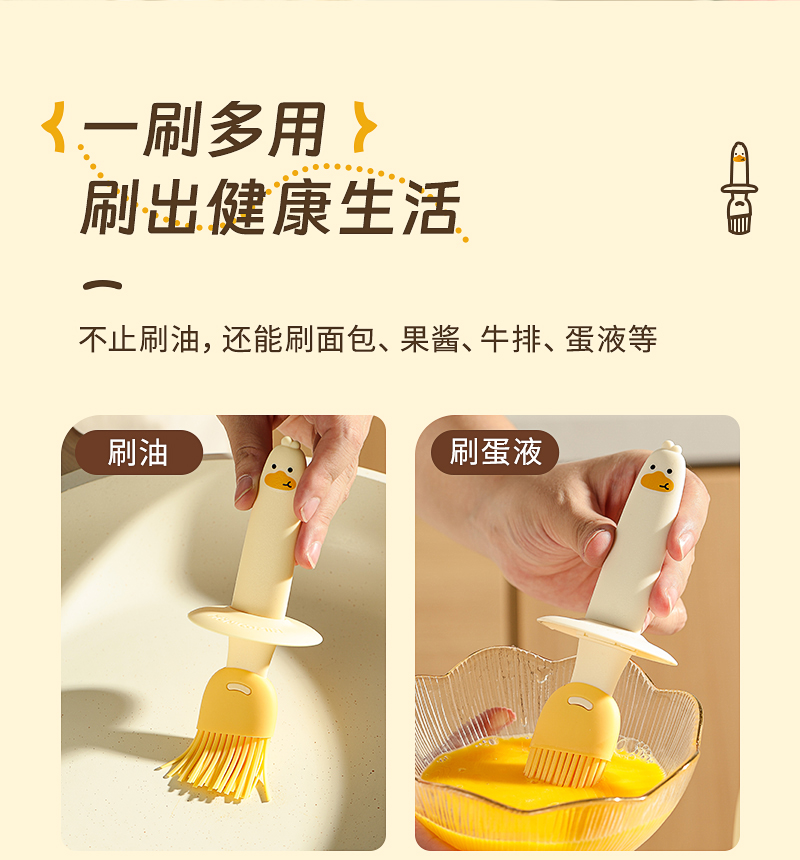 一刷多用
刷出健康生活

不止刷油，还能刷面包、果酱、牛排、蛋液等

刷油

刷蛋液