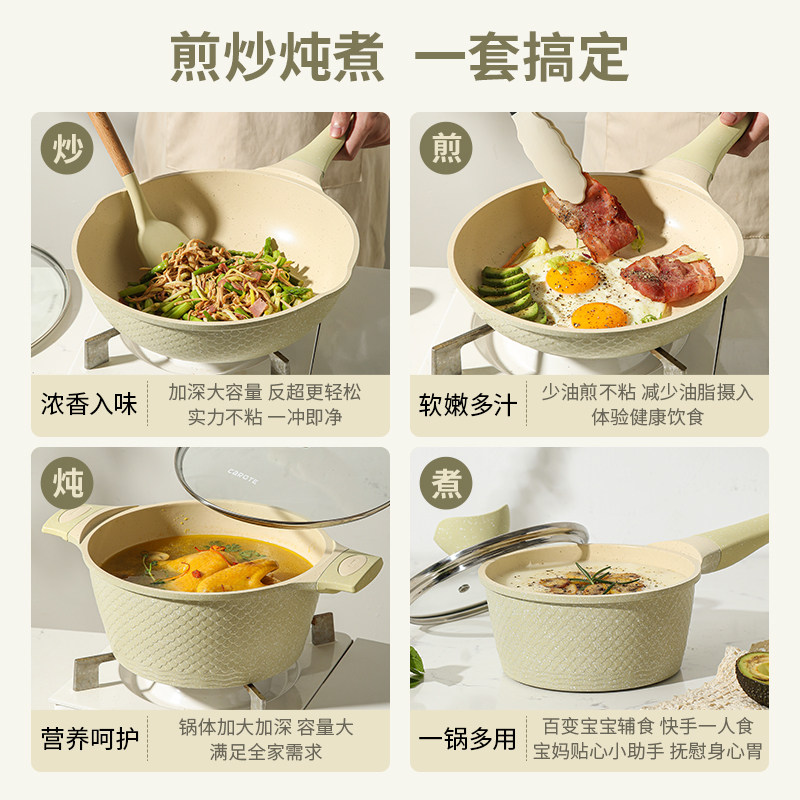 煎炒炖煮 一套搞定

炒

浓香入味

加深大容量 反超更轻松
实力不粘 一冲即净

煎

软嫩多汁

少油煎不粘 减少油脂摄入
体验健康饮食

炖

CAROTE

营养呵护

锅体加大加深 容量大
满足全家需求

煮

一锅多用

百变宝宝辅食 快手一人食
宝妈贴心小助手 抚慰身心胃