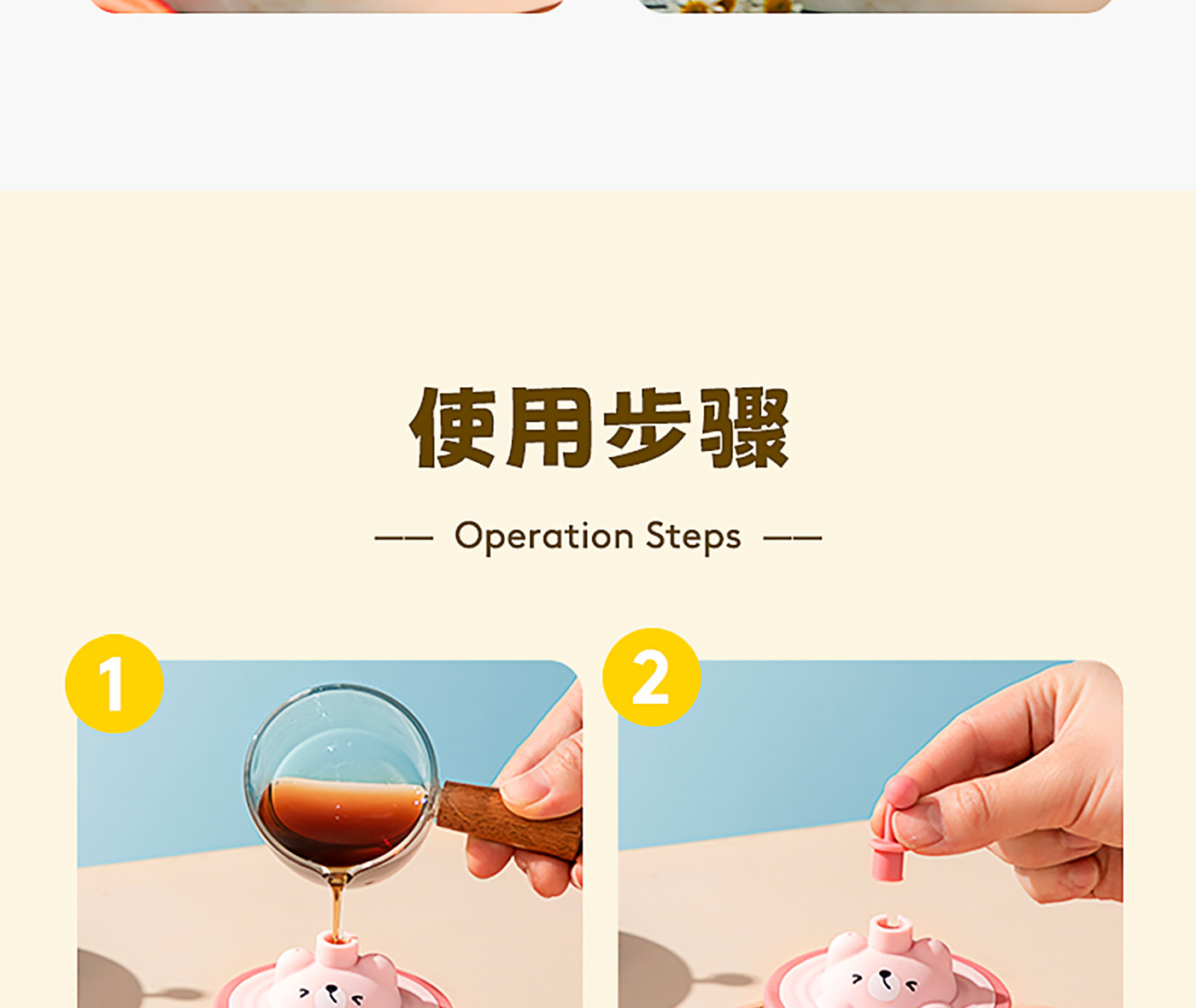 使用步骤

—— Operation Steps ——

1

2