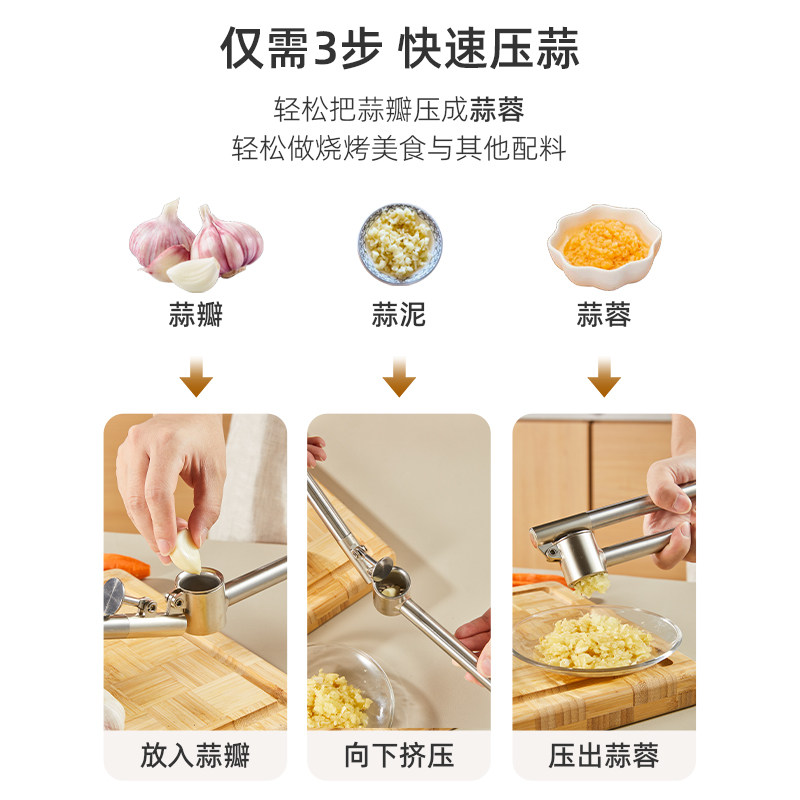 仅需3步 快速压蒜

轻松把蒜瓣压成蒜蓉
轻松做烧烤美食与其他配料

蒜瓣

蒜泥

蒜蓉

放入蒜瓣

向下挤压

压出蒜蓉