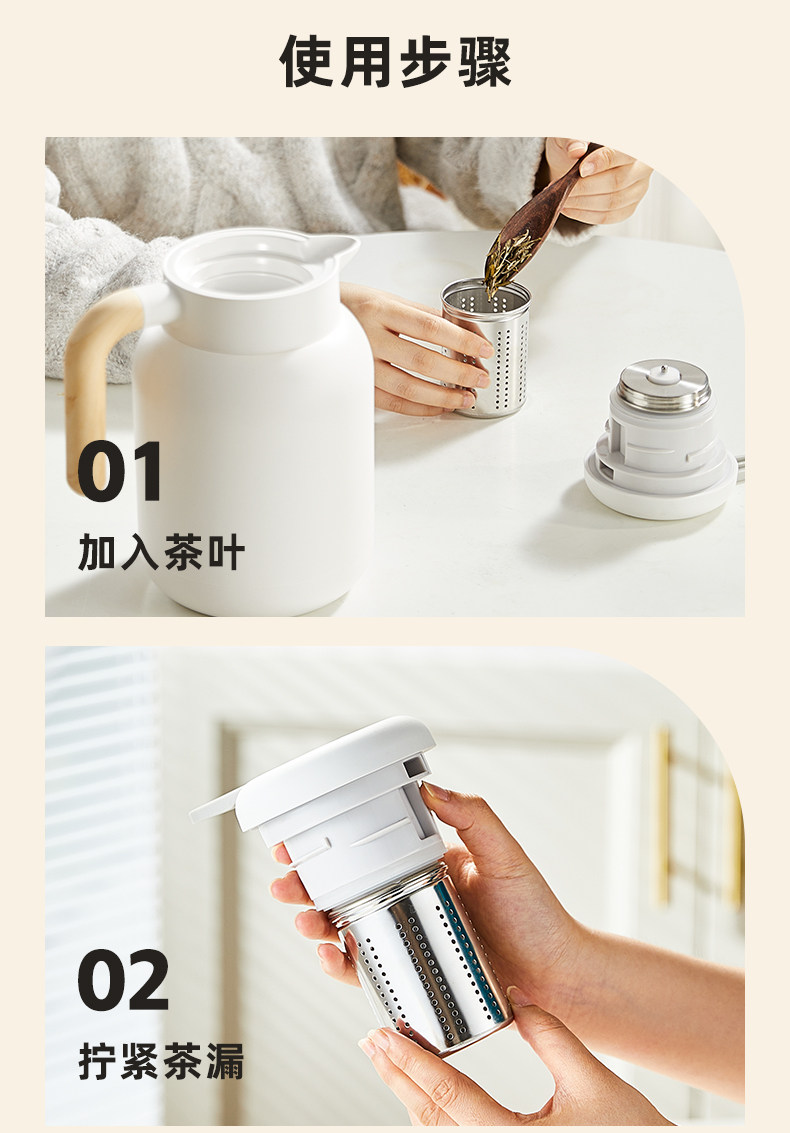 使用步骤

01

加入茶叶

02

拧紧茶漏