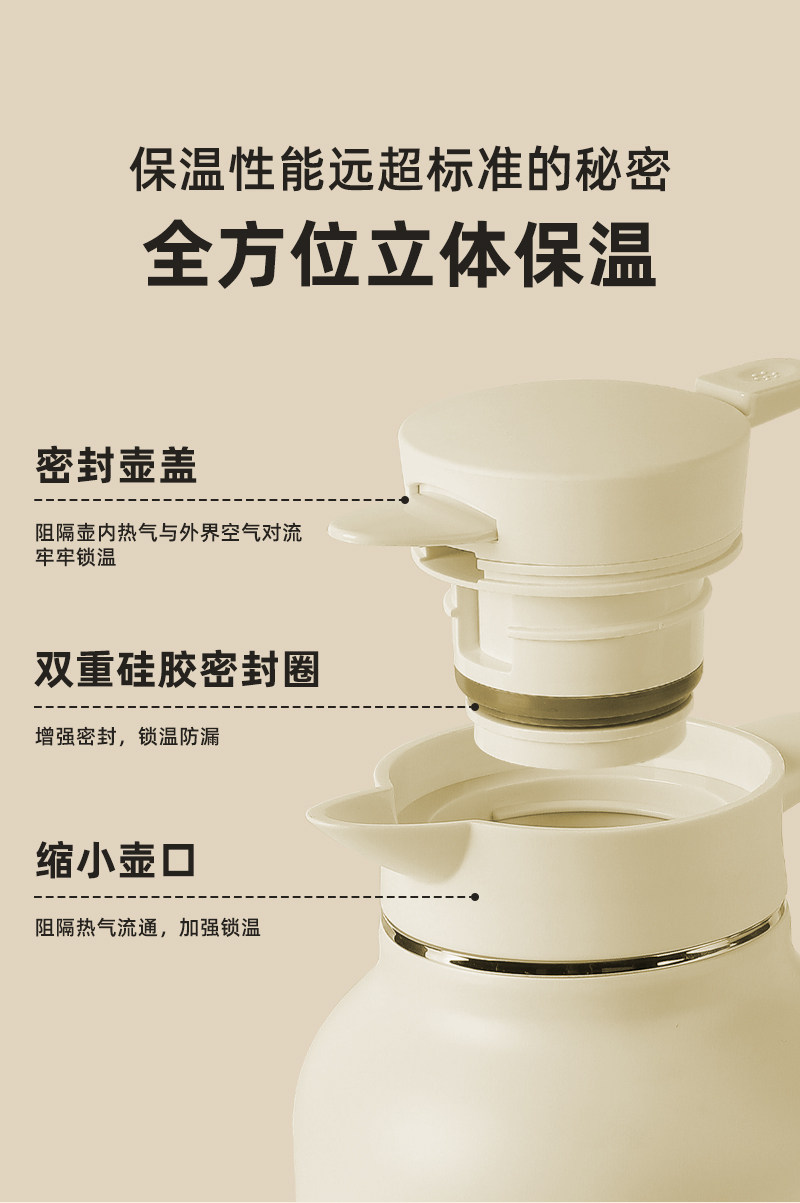 保温性能远超标准的秘密
全方位立体保温

密封壶盖

阻隔壶内热气与外界空气对流
牢牢锁温

双重硅胶密封圈

增强密封，锁温防漏

缩小壶口

阻隔热气流通，加强锁温