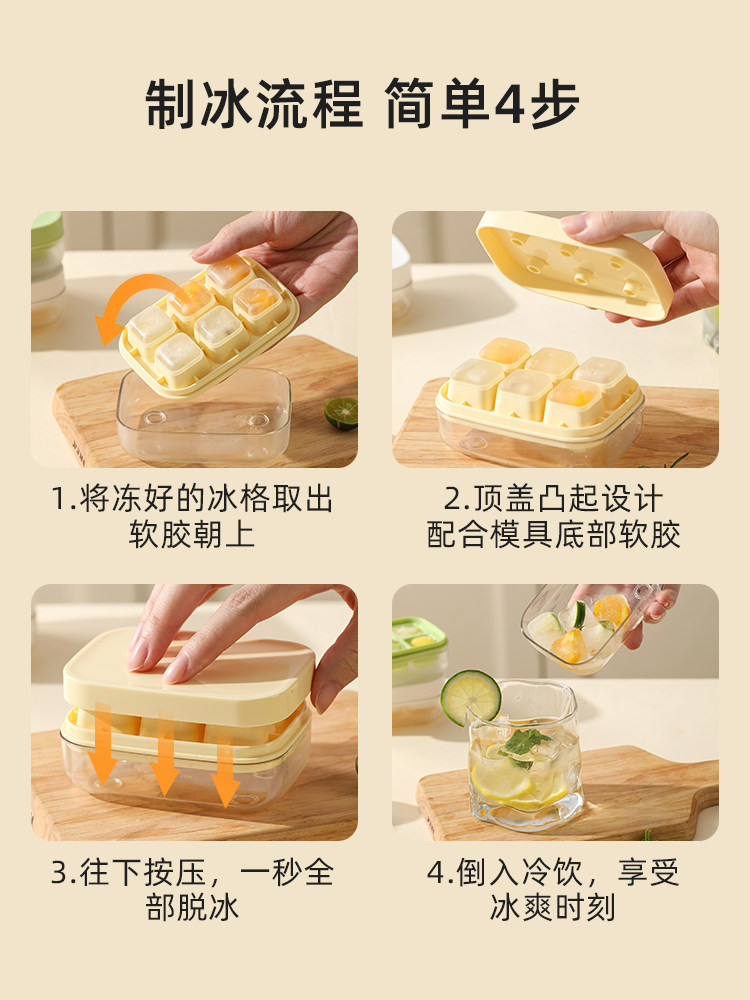 制冰流程 简单4步

1.将冻好的冰格取出软胶朝上

2.顶盖凸起设计配合模具底部软胶

3.往下按压，一秒全部脱冰

4.倒入冷饮，享受冰爽时刻