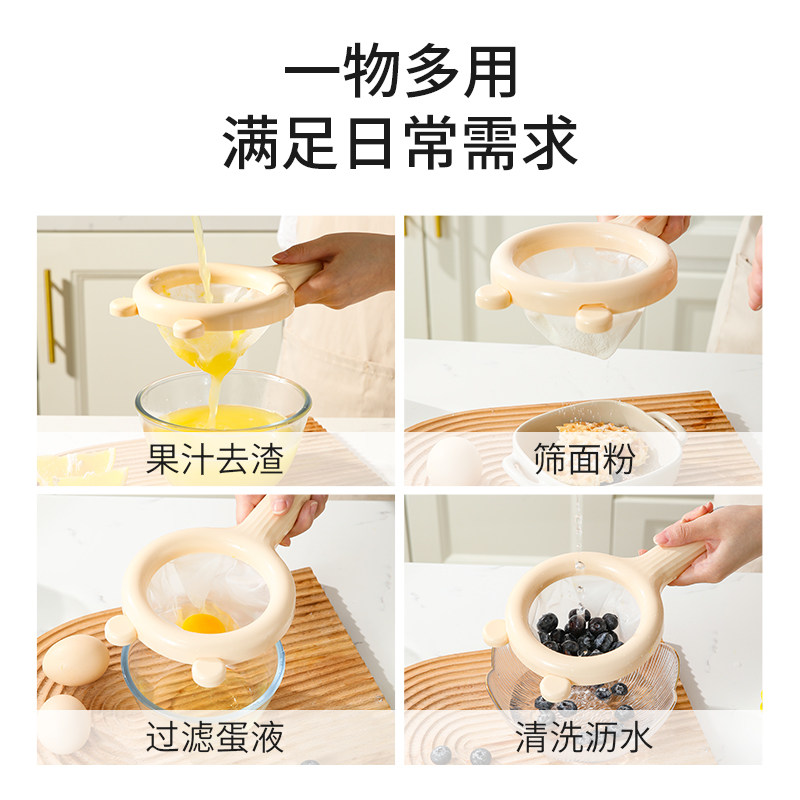 一物多用
满足日常需求

果汁去渣

筛面粉

过滤蛋液

清洗沥水