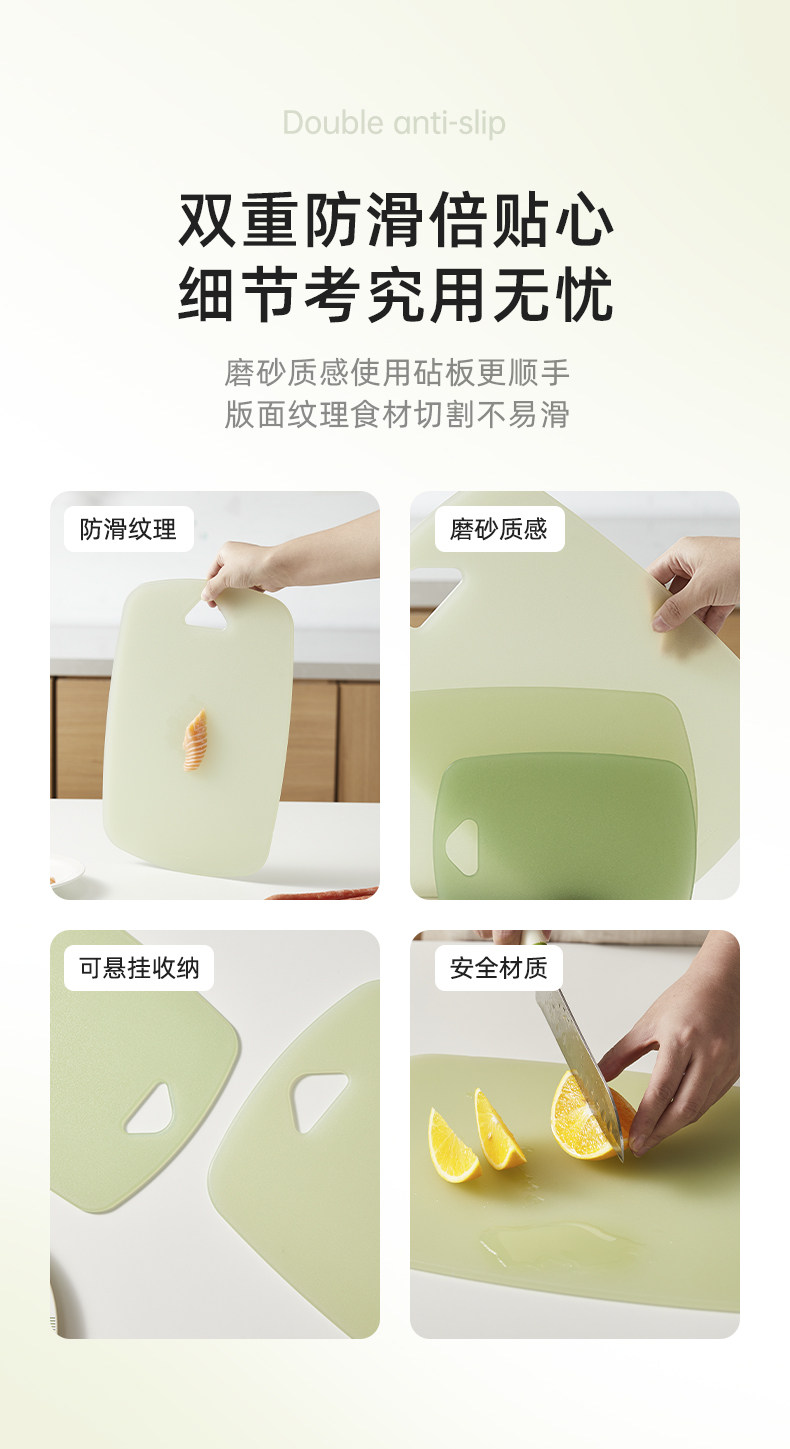 Double anti-slip

双重防滑倍贴心
细节考究用无忧

磨砂质感使用砧板更顺手
版面纹理食材切割不易滑

防滑纹理

磨砂质感

可悬挂收纳

安全材质