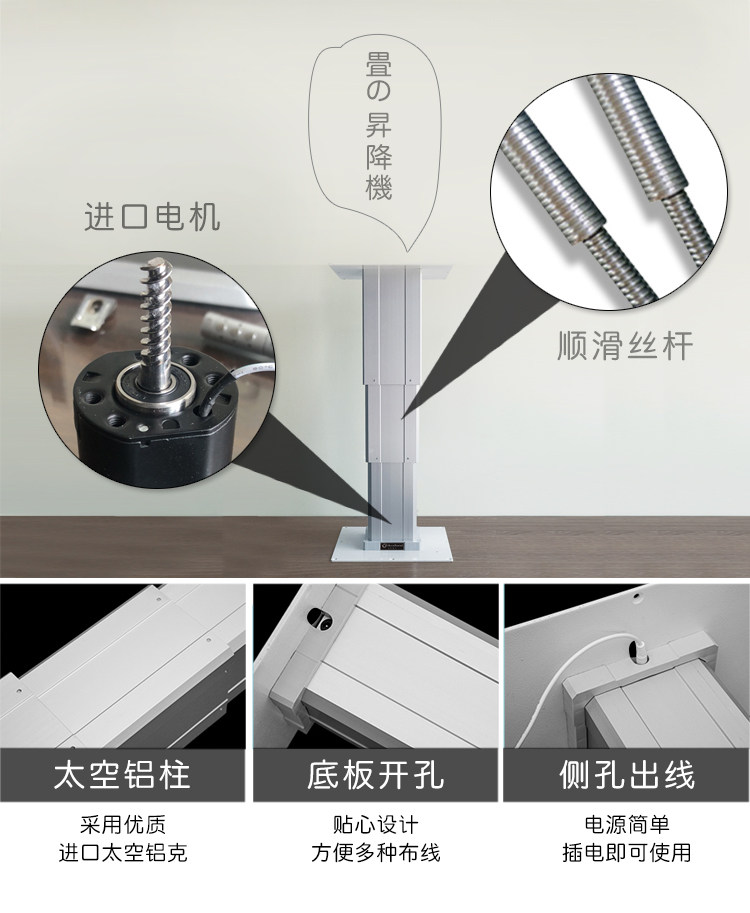 畳の昇降機

进口电机

顺滑丝杆

太空铝柱

采用优质
进口太空铝克

底板开孔

贴心设计
方便多种布线

侧孔出线

电源简单
插电即可使用