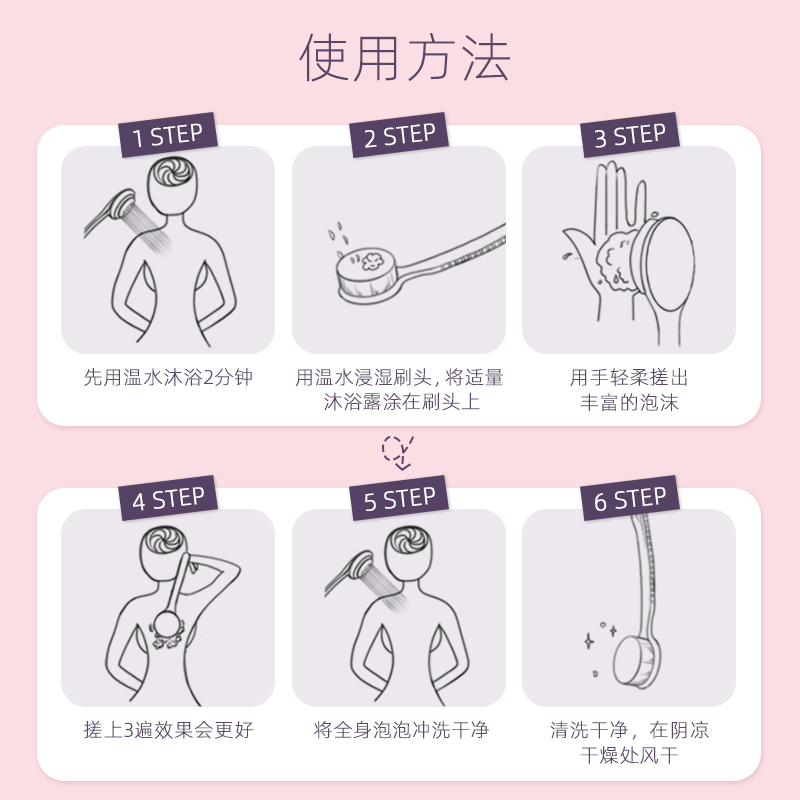 使用方法

1 STEP

先用温水沐浴2分钟

2 STEP

用温水浸湿刷头，将适量沐浴露涂在刷头上

3 STEP

用手轻柔搓出丰富的泡沫

4 STEP

搓上3遍效果会更好

5 STEP

将全身泡泡冲洗干净

6 STEP

清洗干净，在阴凉干燥处风干