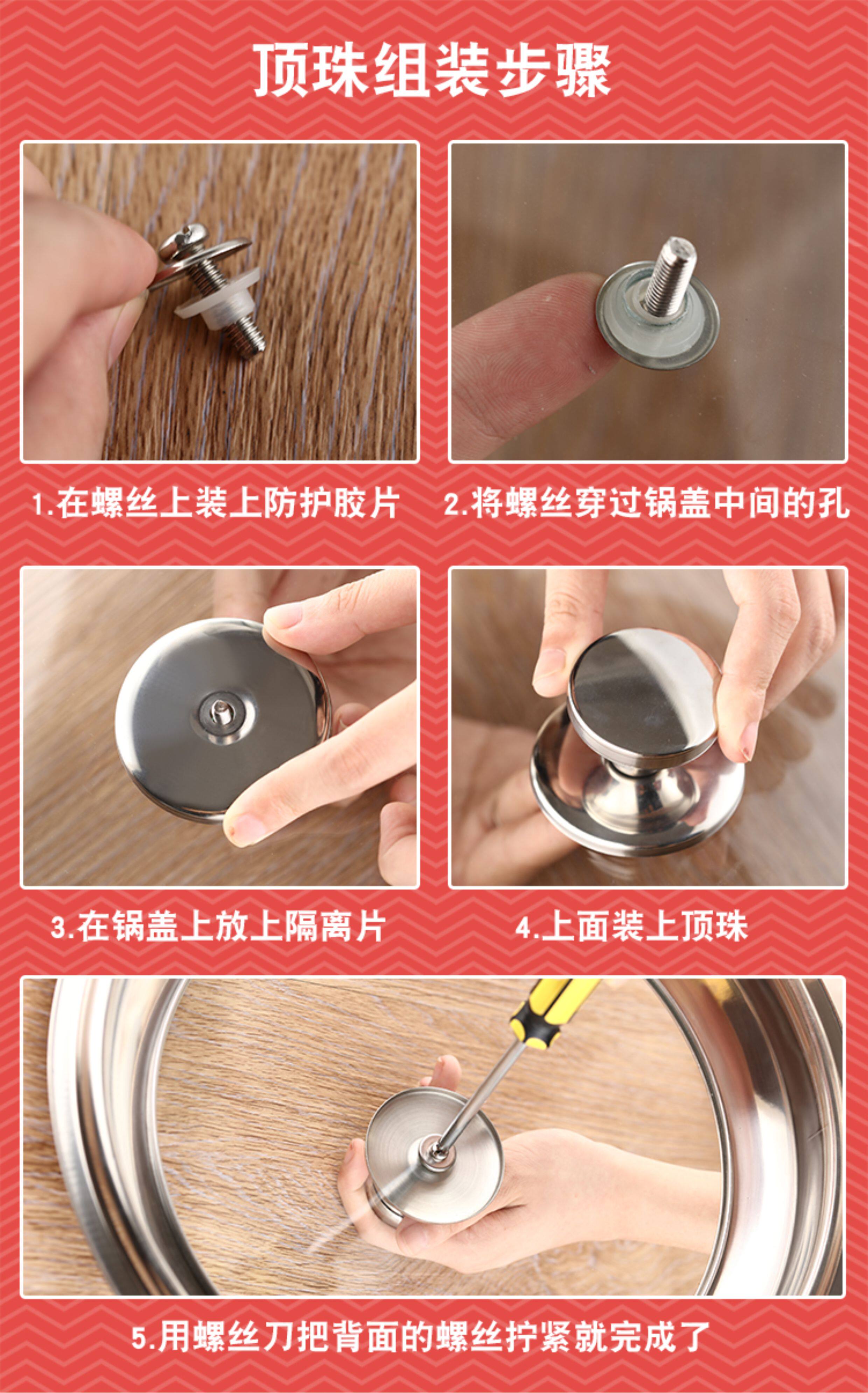 顶珠组装步骤

1.在螺丝上装上防护胶片

2.将螺丝穿过锅盖中间的孔

3.在锅盖上放上隔离片

4.上面装上顶珠

5.用螺丝刀把背面的螺丝拧紧就完成了