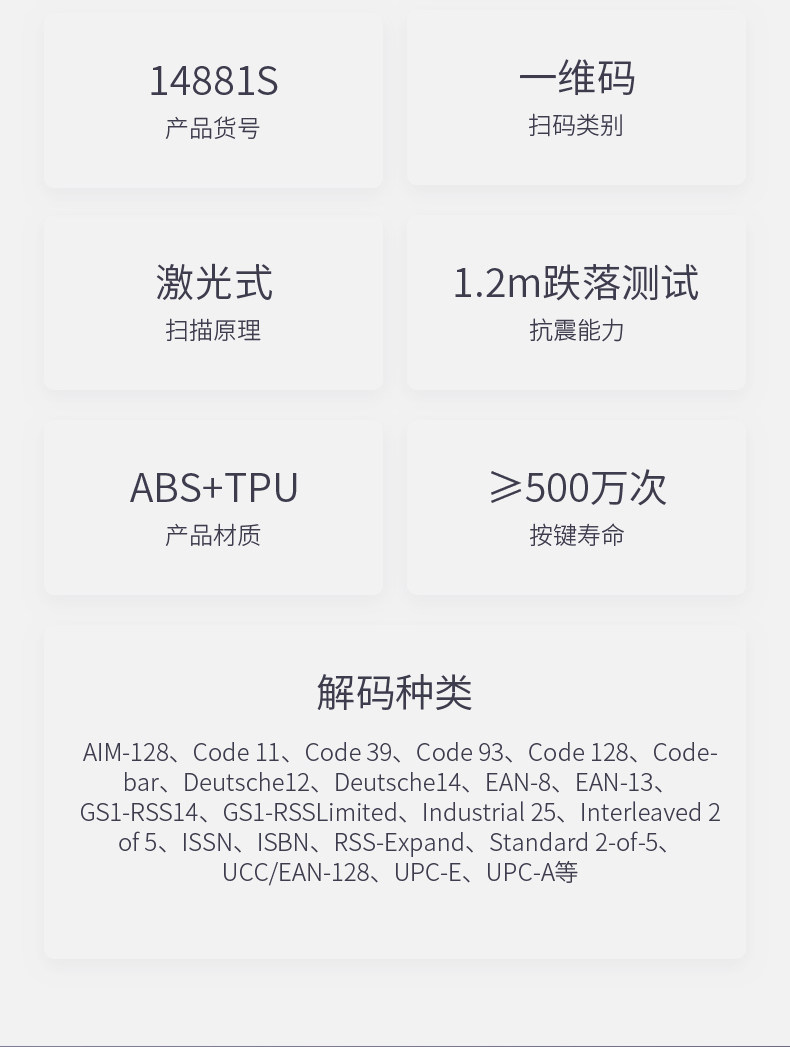 14881S
产品货号

一维码
扫码类别

激光式
扫描原理

1.2m跌落测试
抗震能力

ABS+TPU
产品材质

≥500万次
按键寿命

解码种类

AIM-128、Code 11、Code 39、Code 93、Code 128、Codebar、Deutsche12、Deutsche14、EAN-8、EAN-13、GS1-RSS14、GS1-RSSLimited、Industrial 25、Interleaved 2 of 5、ISSN、ISBN、RSS-Expand、Standard 2-of-5、UCC/EAN-128、UPC-E、UPC-A等