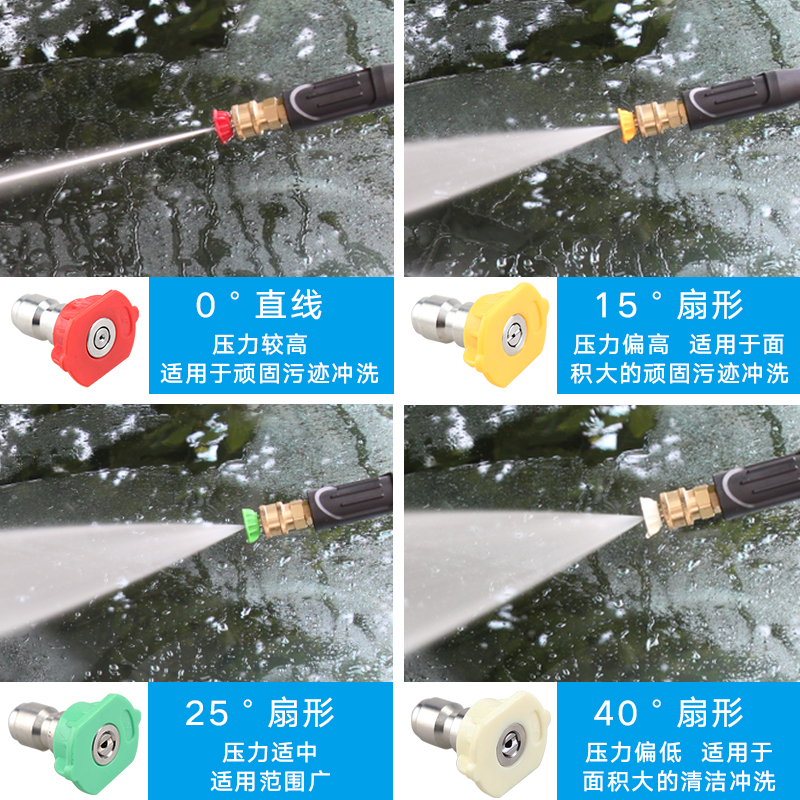 0° 直线
压力较高
适用于顽固污迹冲洗

15° 扇形
压力偏高 适用于面积大的顽固污迹冲洗

25° 扇形
压力适中
适用范围广

40° 扇形
压力偏低 适用于面积大的清洁冲洗