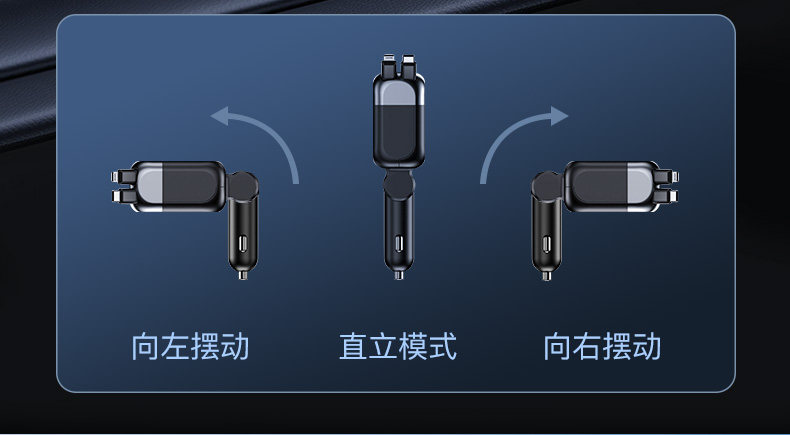 向左摆动

直立模式

向右摆动