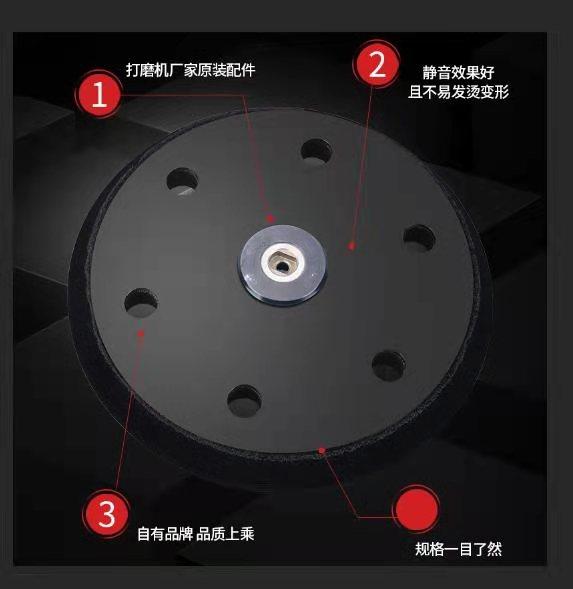 1
打磨机厂家原装配件

2
静音效果好
且不易发烫变形

3
自有品牌 品质上乘

规格一目了然