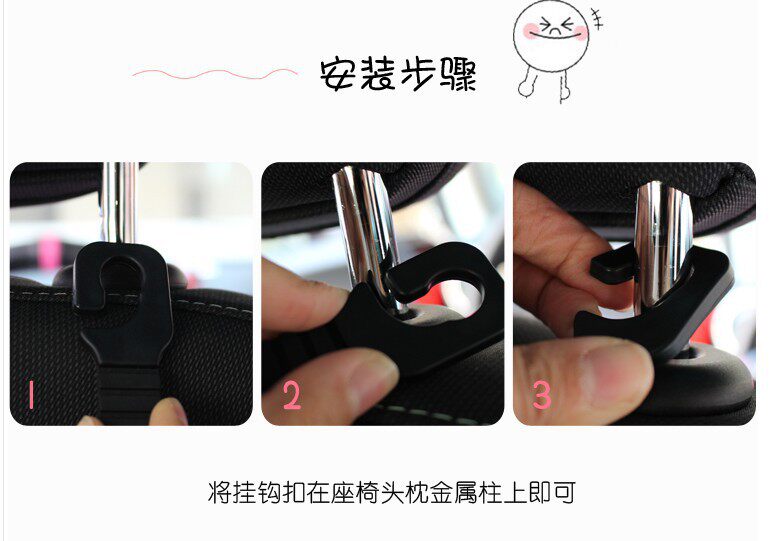 安装步骤

1

2

3

将挂钩扣在座椅头枕金属柱上即可