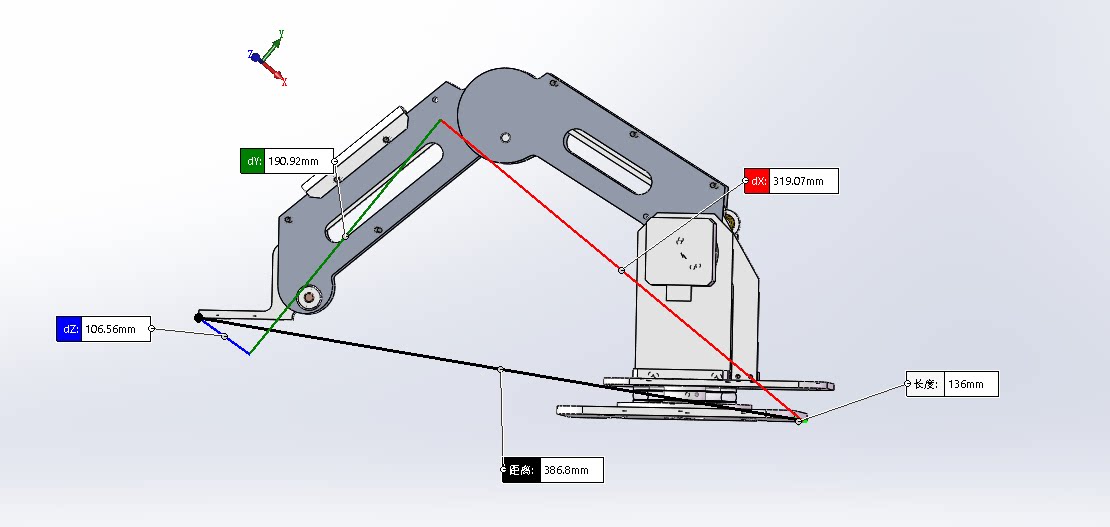 Y
Z
X
dY: 190.92mm
dX: 319.07mm
dZ: 106.56mm
长度: 136mm
距离: 386.8mm