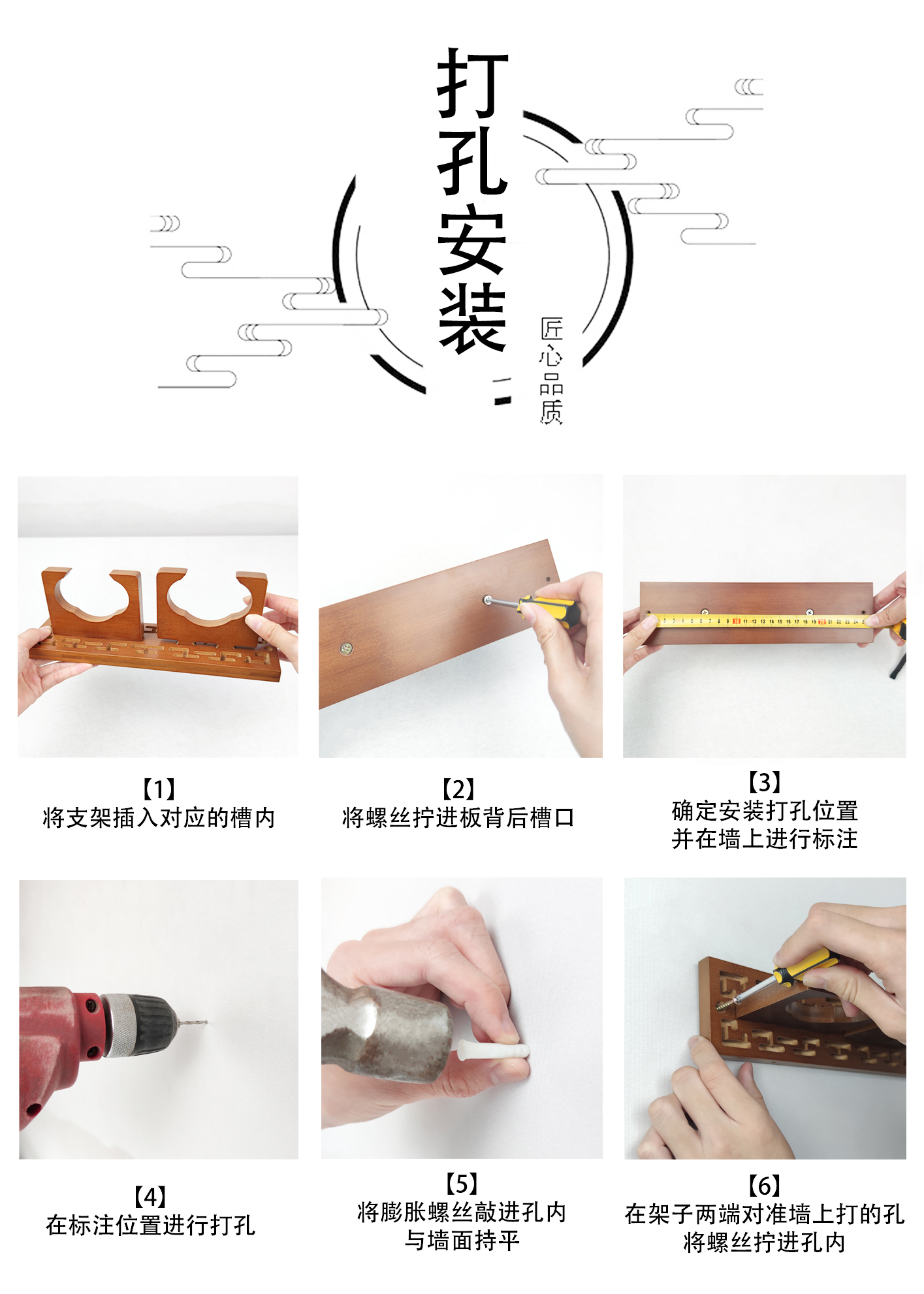 打孔安装

匠心品质

【1】
将支架插入对应的槽内

【2】
将螺丝拧进板背后槽口

【3】
确定安装打孔位置
并在墙上进行标注

【4】
在标注位置进行打孔

【5】
将膨胀螺丝敲进孔内
与墙面持平

【6】
在架子两端对准墙上打的孔
将螺丝拧进孔内