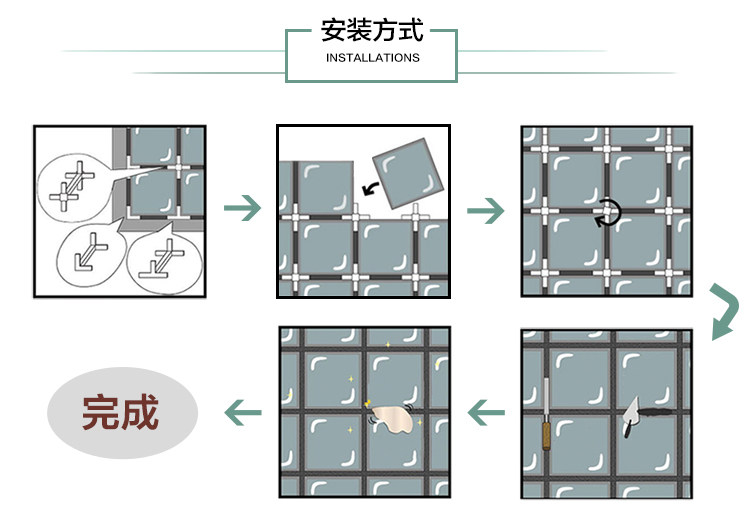 安装方式
INSTALLATIONS

完成