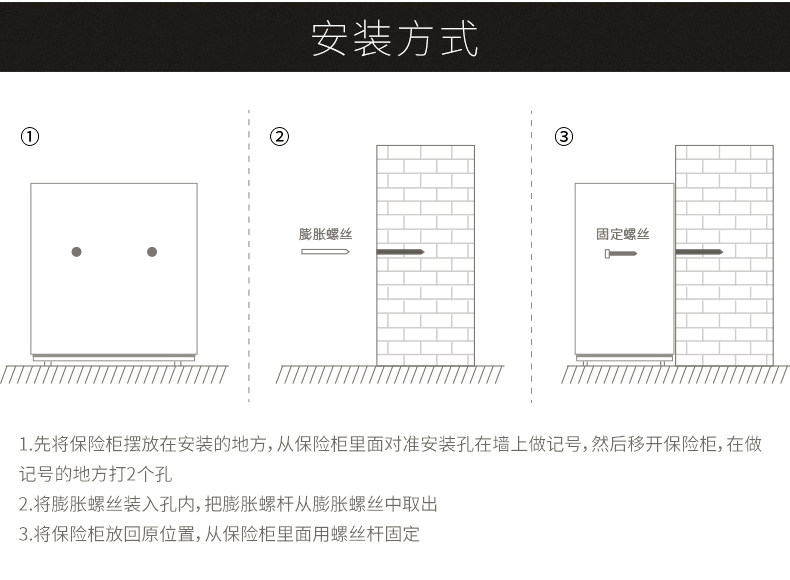 安装方式

①

②

膨胀螺丝

③

固定螺丝

1.先将保险柜摆放在安装的地方，从保险柜里面对准安装孔在墙上做记号，然后移开保险柜，在做记号的地方打2个孔

2.将膨胀螺丝装入孔内，把膨胀螺杆从膨胀螺丝中取出

3.将保险柜放回原位置，从保险柜里面用螺丝杆固定