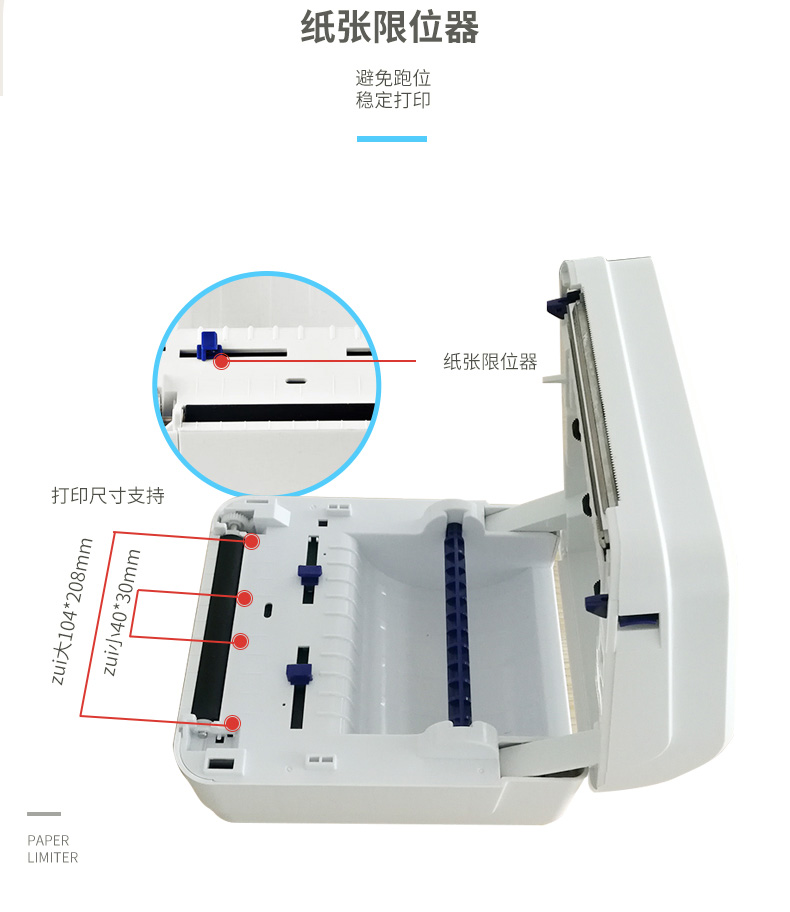 纸张限位器

避免跑位
稳定打印

纸张限位器

打印尺寸支持

zui大104*208mm

zui小40*30mm

PAPER
LIMITER