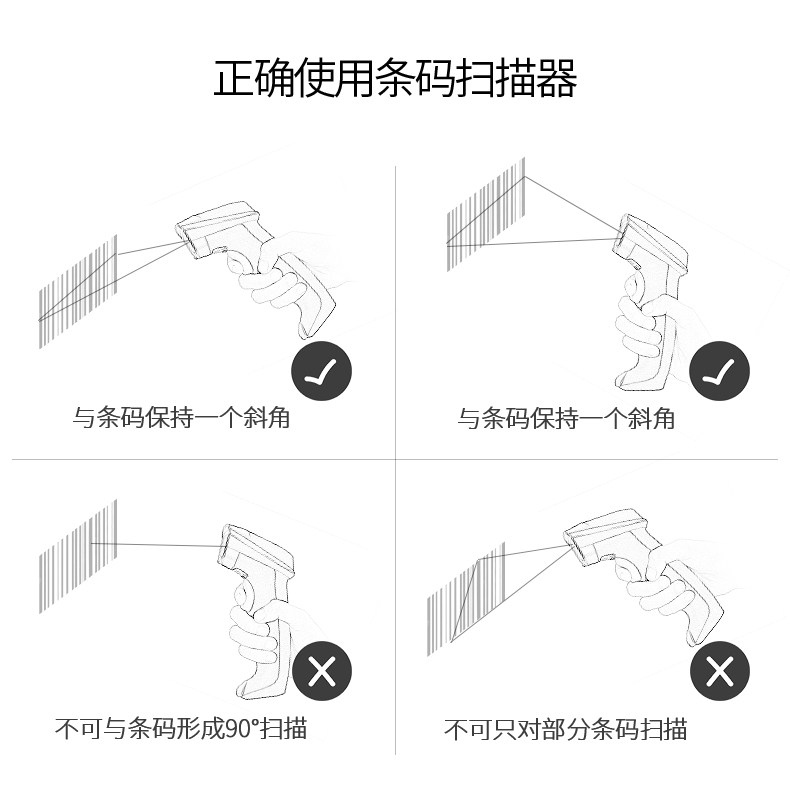 正确使用条码扫描器

与条码保持一个斜角

与条码保持一个斜角

不可与条码形成90°扫描

不可只对部分条码扫描