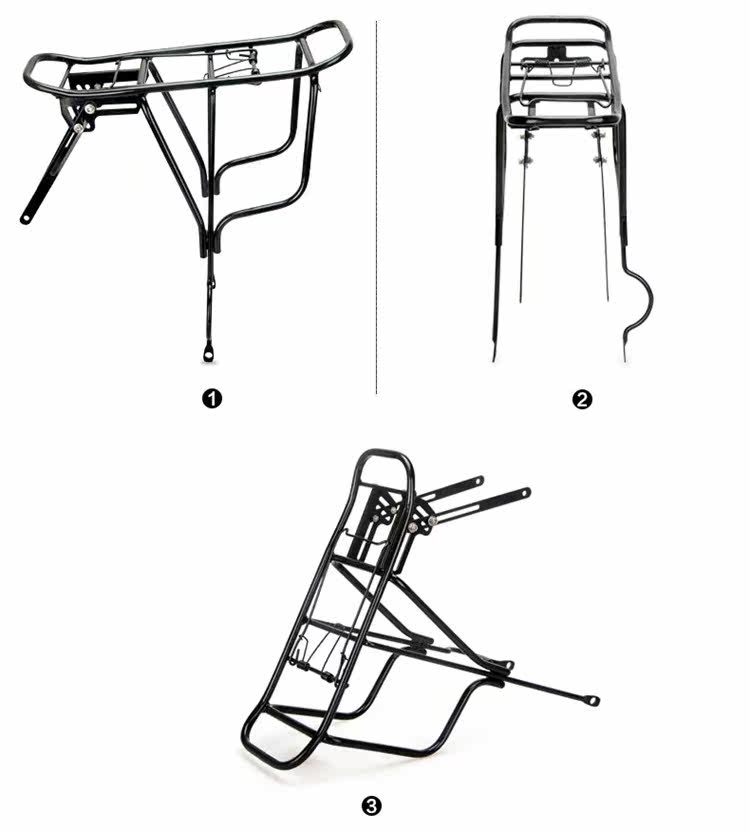 ❶

❷

❸