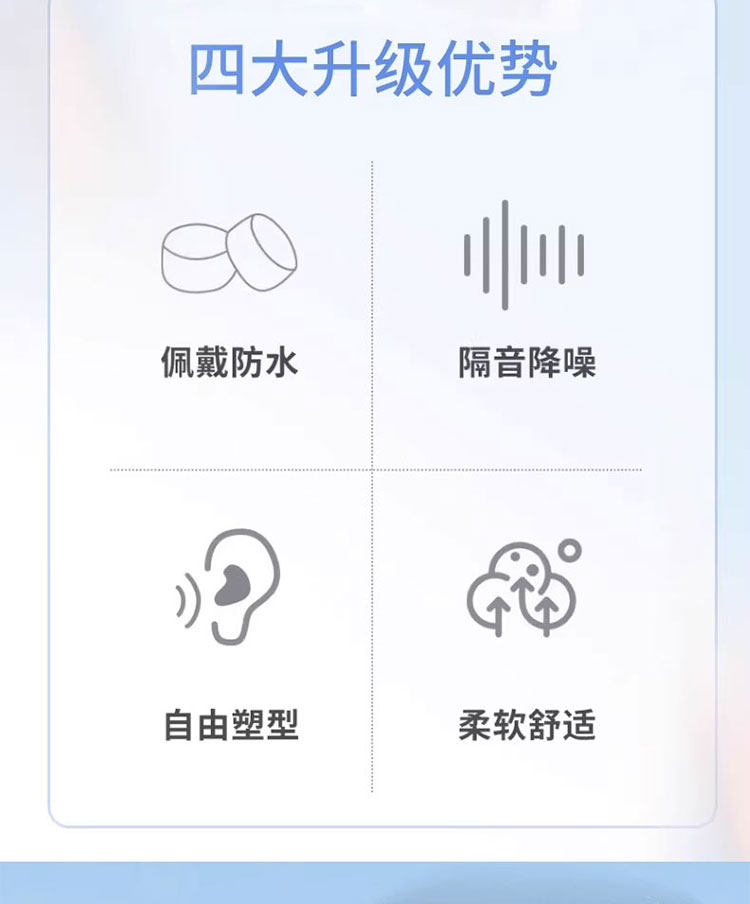 四大升级优势

佩戴防水

隔音降噪

自由塑型

柔软舒适