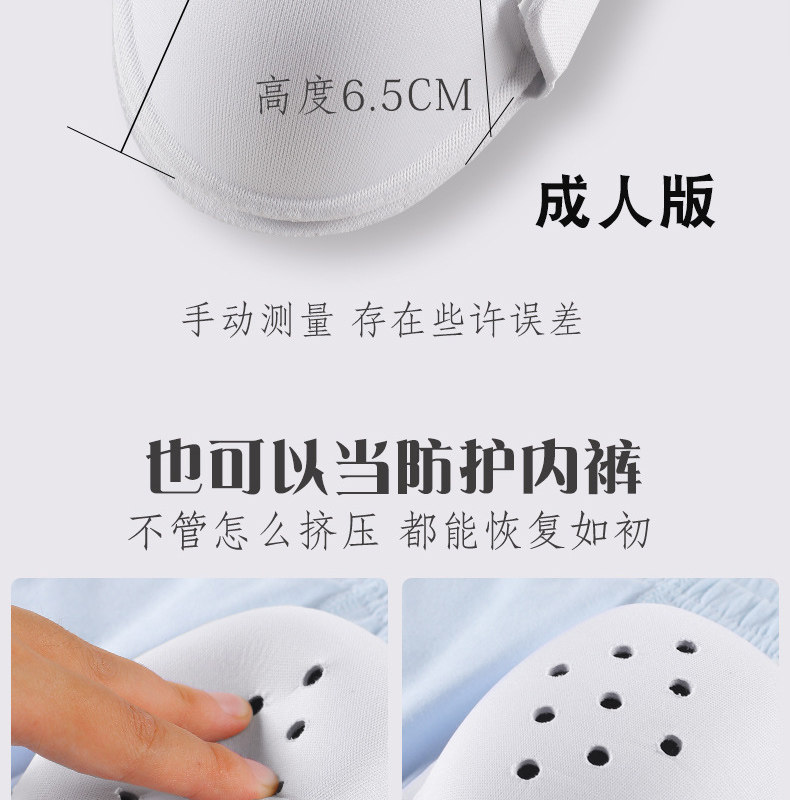 高度6.5CM

成人版

手动测量 存在些许误差

也可以当防护内裤
不管怎么挤压 都能恢复如初