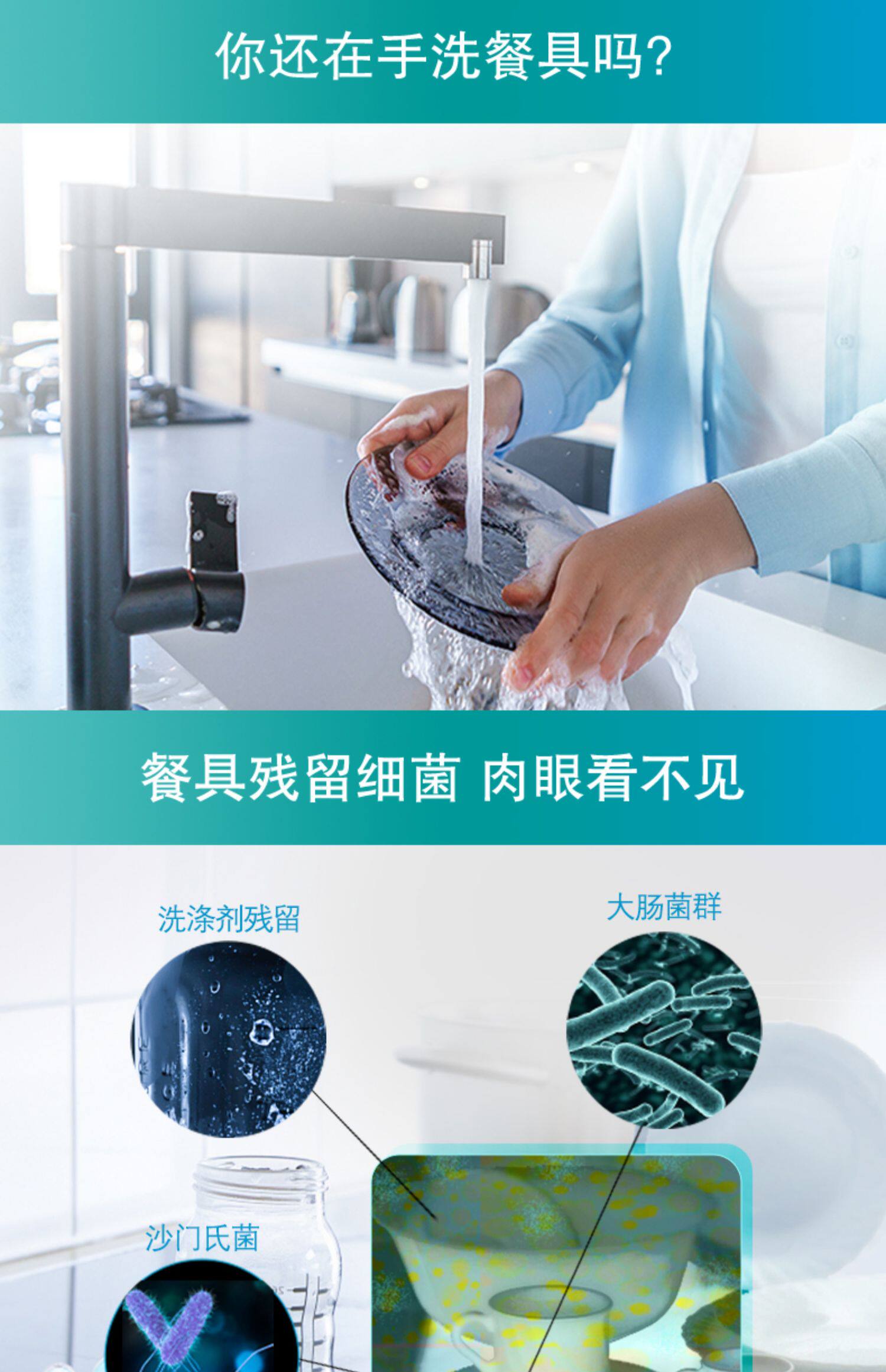 你还在手洗餐具吗?

餐具残留细菌 肉眼看不见

洗涤剂残留

大肠菌群

沙门氏菌