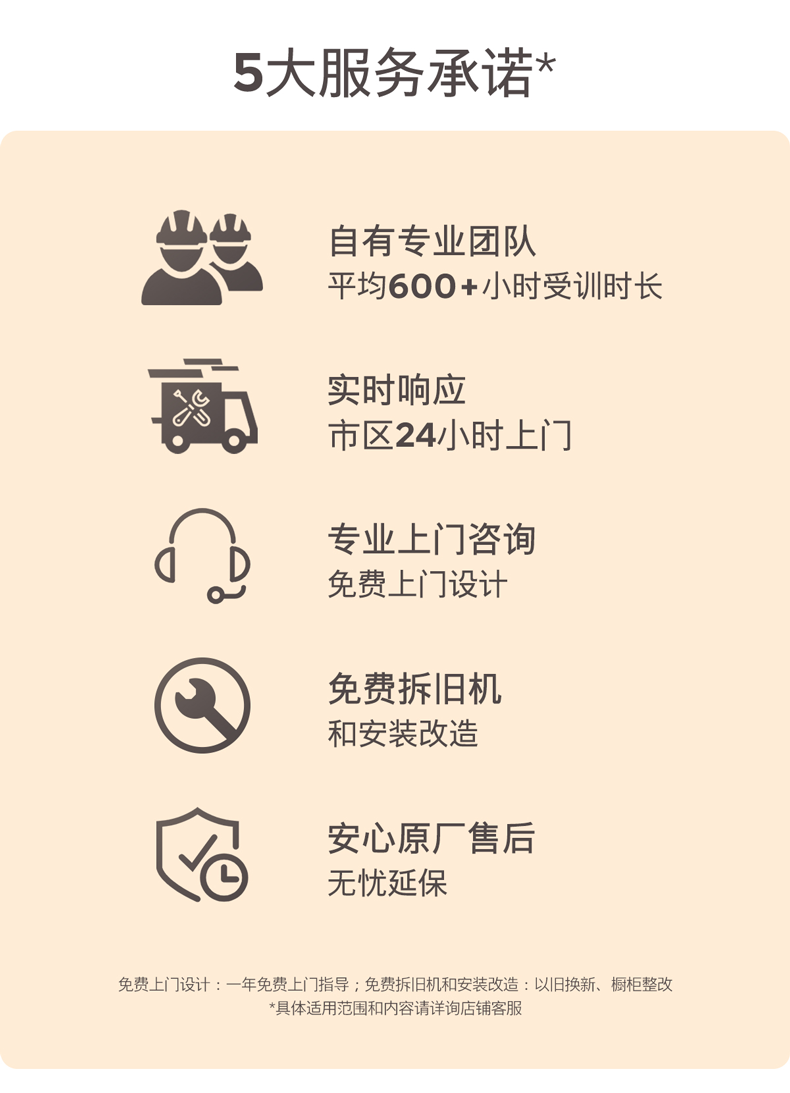 5大服务承诺*

自有专业团队
平均600+小时受训时长

实时响应
市区24小时上门

专业上门咨询
免费上门设计

免费拆旧机
和安装改造

安心原厂售后
无忧延保

免费上门设计：一年免费上门指导；免费拆旧机和安装改造：以旧换新、橱柜整改
*具体适用范围和内容请详询店铺客服