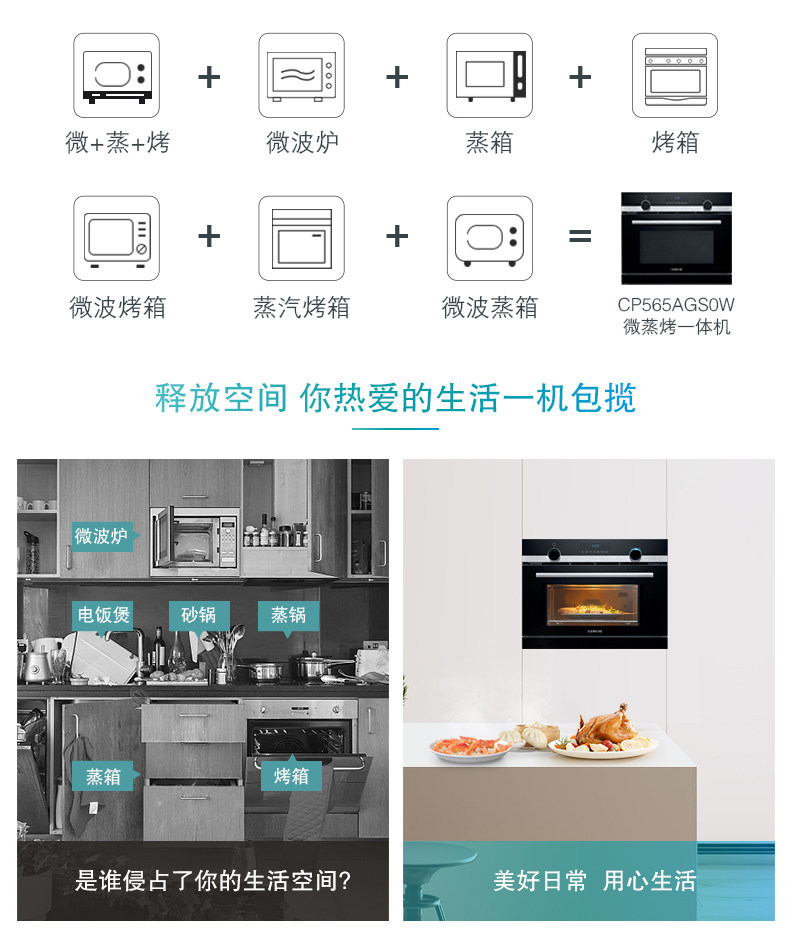 微+蒸+烤 + 微波炉 + 蒸箱 + 烤箱

微波烤箱 + 蒸汽烤箱 + 微波蒸箱 = CP565AGS0W 微蒸烤一体机

释放空间 你热爱的生活一机包揽

微波炉

电饭煲 砂锅 蒸锅

蒸箱 烤箱

是谁侵占了你的生活空间?

美好日常 用心生活