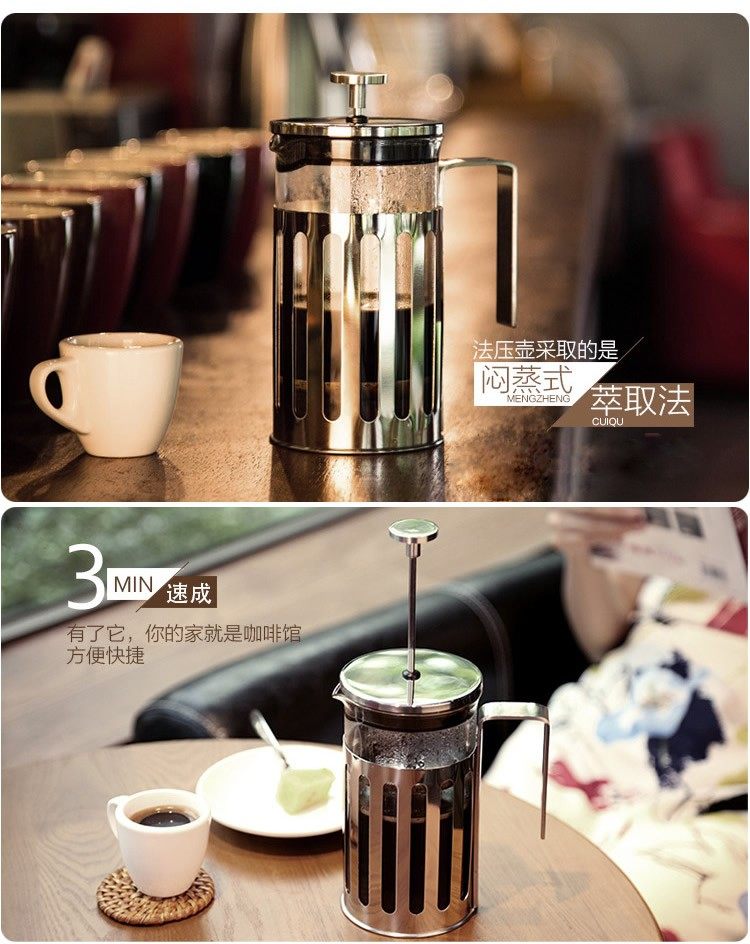 法压壶采取的是
闷蒸式
MENGZHENG
萃取法
CUIQU

3 MIN 速成
有了它，你的家就是咖啡馆
方便快捷