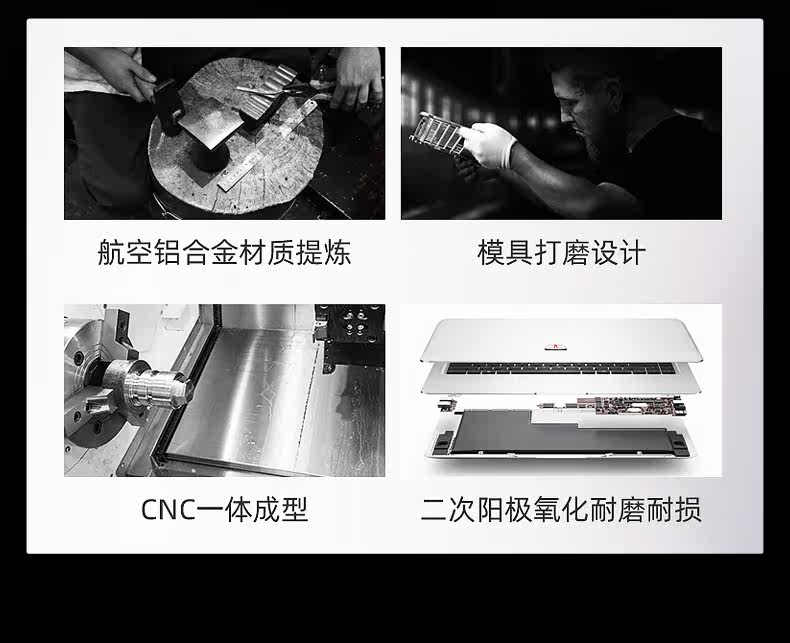 航空铝合金材质提炼

模具打磨设计

CNC一体成型

二次阳极氧化耐磨耐损