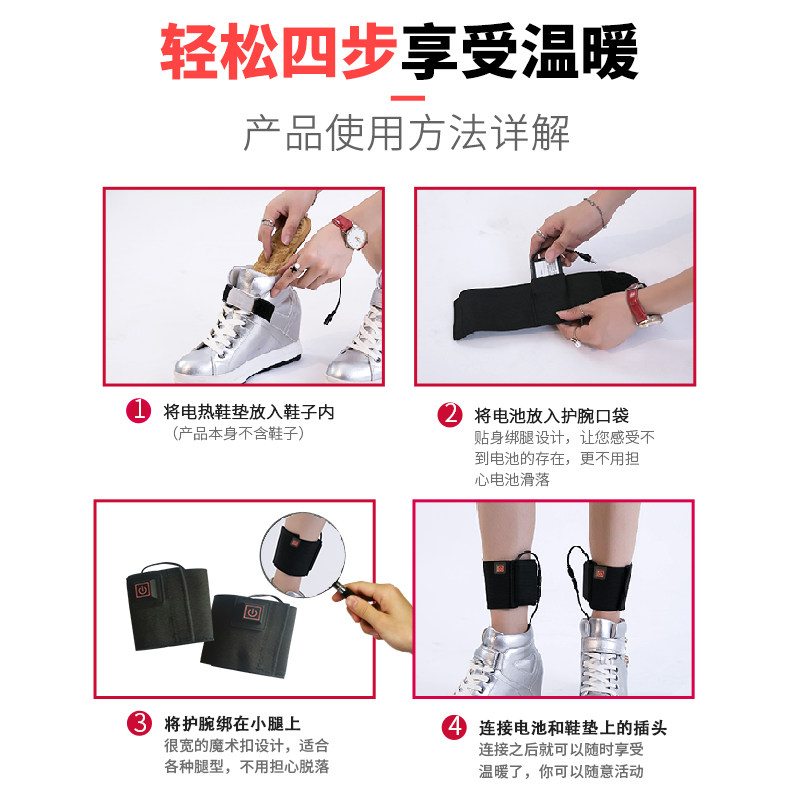 轻松四步享受温暖

产品使用方法详解

1 将电热鞋垫放入鞋子内
（产品本身不含鞋子）

2 将电池放入护腕口袋
贴身绑腿设计，让您感受不到电池的存在，更不用担心电池滑落

3 将护腕绑在小腿上
很宽的魔术扣设计，适合各种腿型，不用担心脱落

4 连接电池和鞋垫上的插头
连接之后就可以随时享受温暖了，你可以随意活动