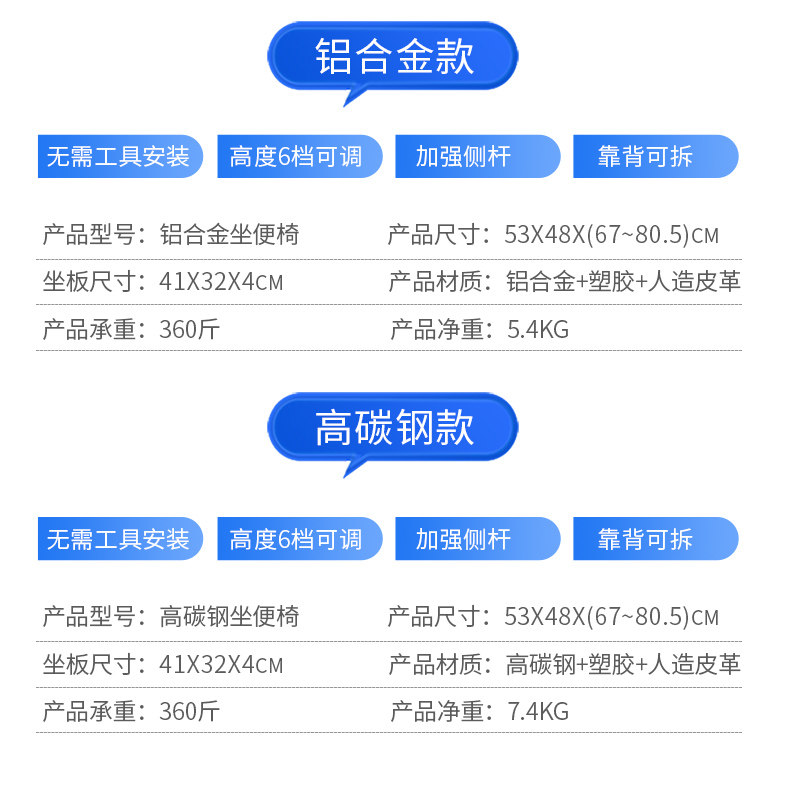 铝合金款

无需工具安装 高度6档可调 加强侧杆 靠背可拆

产品型号：铝合金坐便椅 产品尺寸：53X48X(67~80.5)CM

坐板尺寸：41X32X4CM 产品材质：铝合金+塑胶+人造皮革

产品承重：360斤 产品净重：5.4KG

高碳钢款

无需工具安装 高度6档可调 加强侧杆 靠背可拆

产品型号：高碳钢坐便椅 产品尺寸：53X48X(67~80.5)CM

坐板尺寸：41X32X4CM 产品材质：高碳钢+塑胶+人造皮革

产品承重：360斤 产品净重：7.4KG