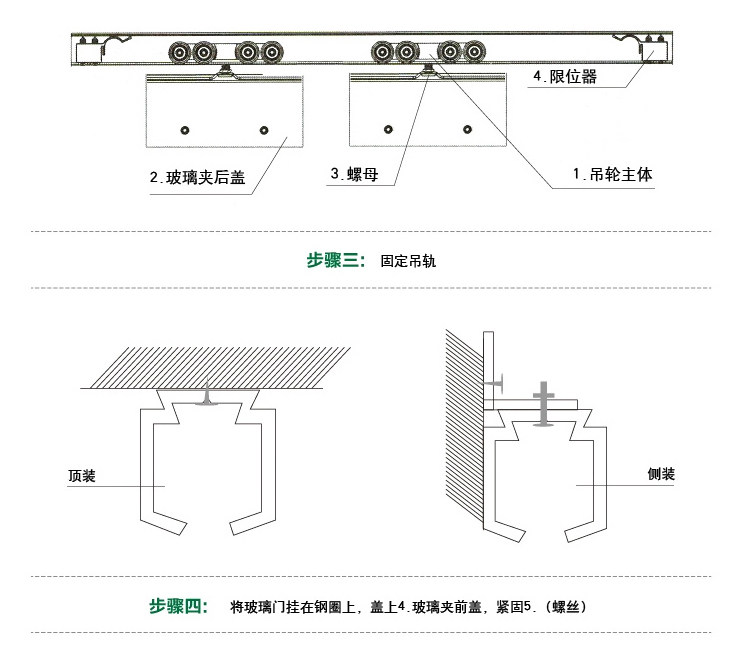 4.限位器

2.玻璃夹后盖

3.螺母

1.吊轮主体

步骤三： 固定吊轨

顶装

侧装

步骤四： 将玻璃门挂在钢圈上，盖上4.玻璃夹前盖，紧固5.（螺丝）