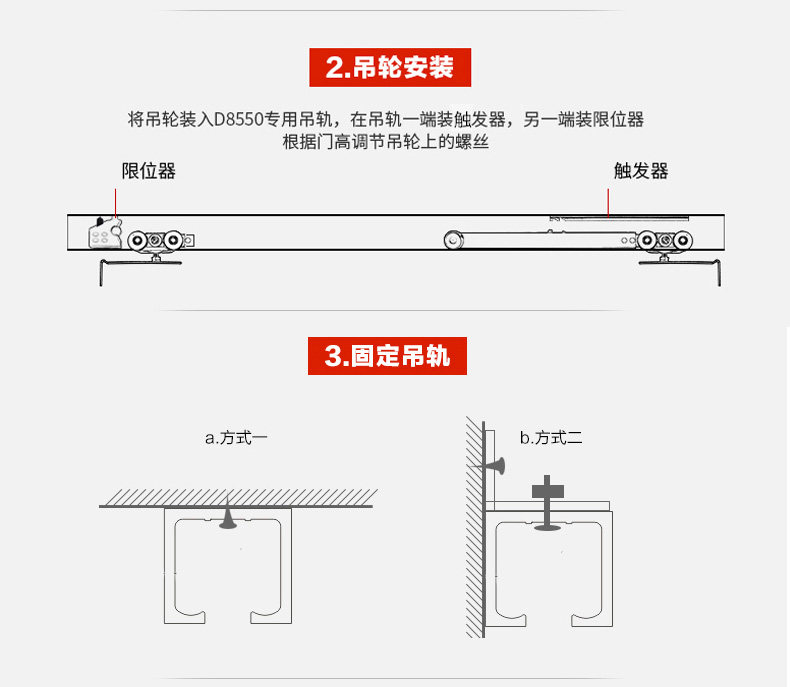 2.吊轮安装

将吊轮装入D8550专用吊轨，在吊轨一端装触发器，另一端装限位器
根据门高调节吊轮上的螺丝

限位器

触发器

3.固定吊轨

a.方式一

b.方式二