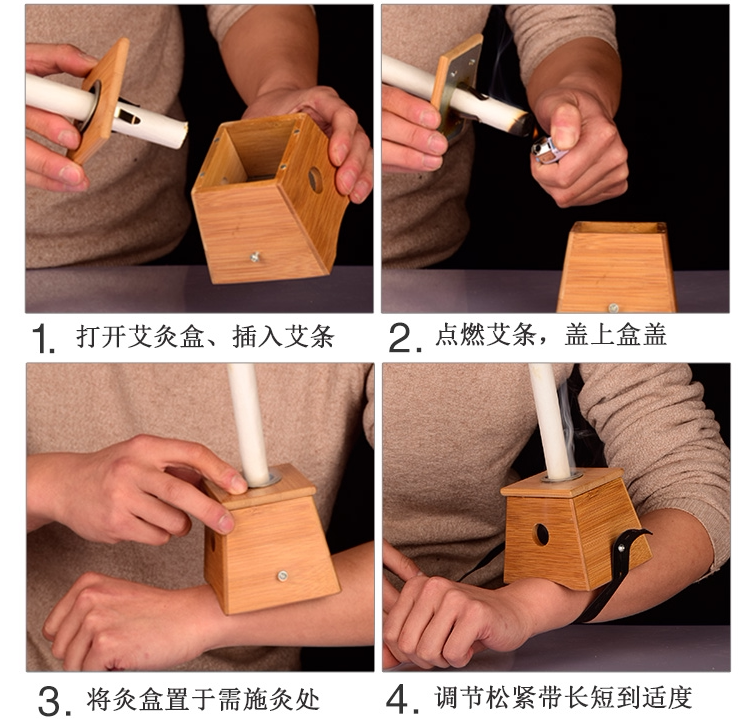 1. 打开艾灸盒、插入艾条

2. 点燃艾条，盖上盒盖

3. 将灸盒置于需施灸处

4. 调节松紧带长短到适度