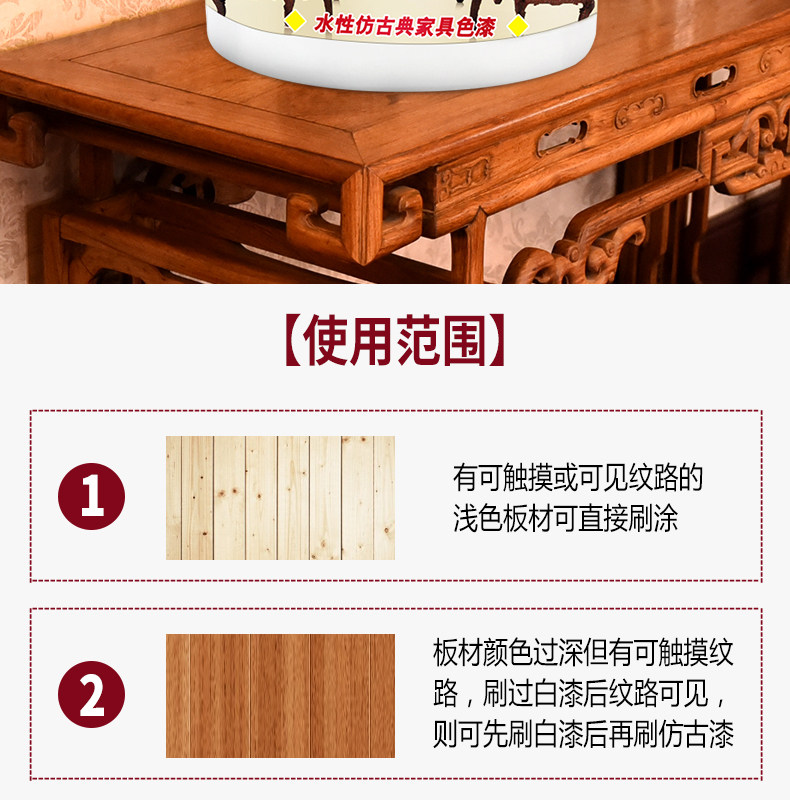 水性仿古典家具色漆

【使用范围】

1

有可触摸或可见纹路的浅色板材可直接刷涂

2

板材颜色过深但有可触摸纹路，刷过白漆后纹路可见，则可先刷白漆后再刷仿古漆