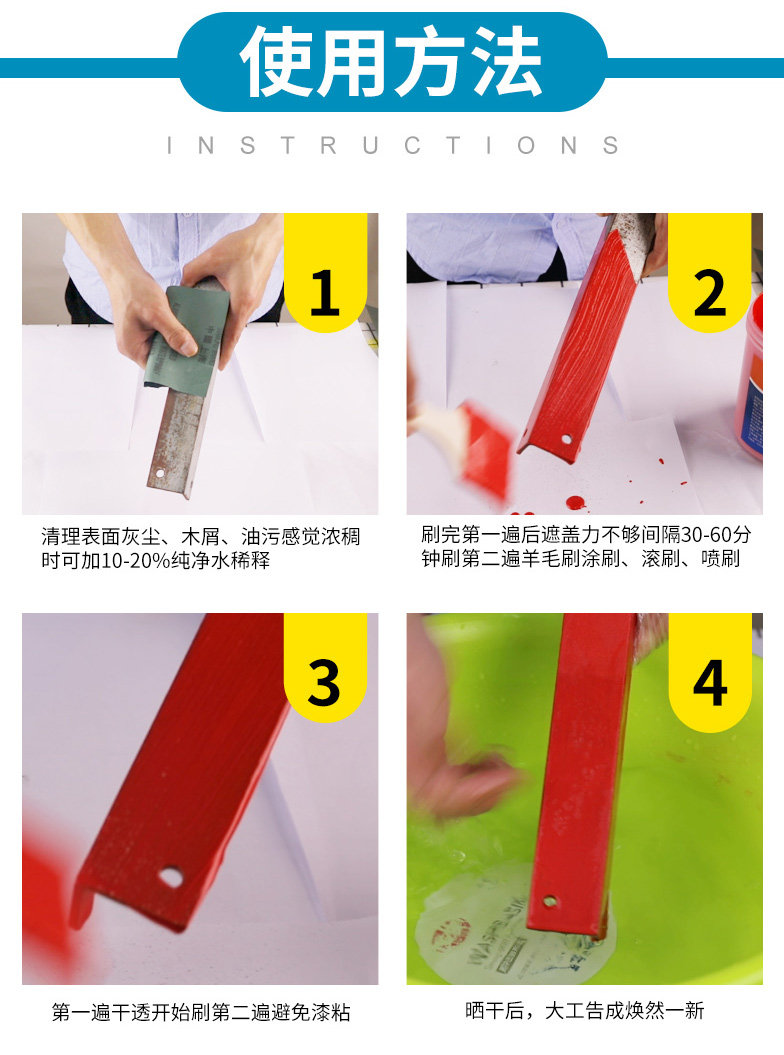 使用方法

INSTRUCTIONS

1

清理表面灰尘、木屑、油污感觉浓稠时可加10-20%纯净水稀释

2

刷完第一遍后遮盖力不够间隔30-60分钟刷第二遍羊毛刷涂刷、滚刷、喷刷

3

第一遍干透开始刷第二遍避免漆粘

4

晒干后，大工告成焕然一新