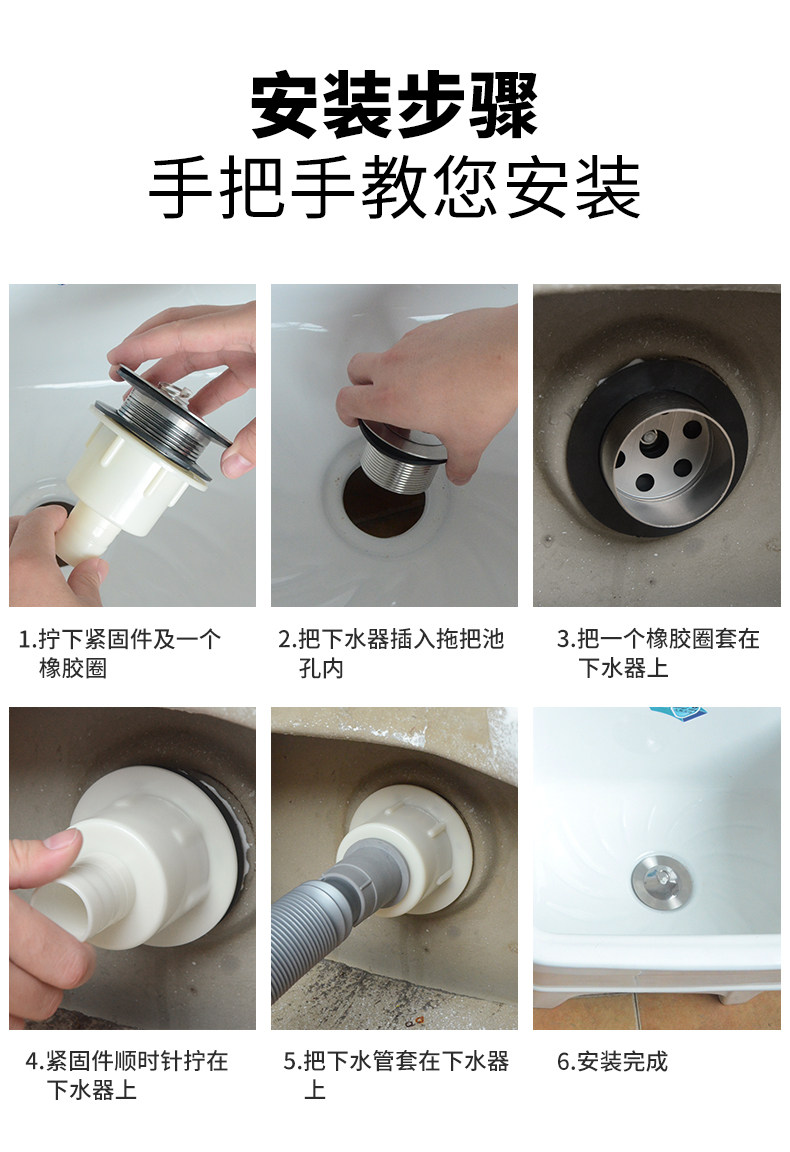 安装步骤
手把手教您安装

1.拧下紧固件及一个橡胶圈

2.把下水器插入拖把池孔内

3.把一个橡胶圈套在下水器上

4.紧固件顺时针拧在下水器上

5.把下水管套在下水器上

6.安装完成