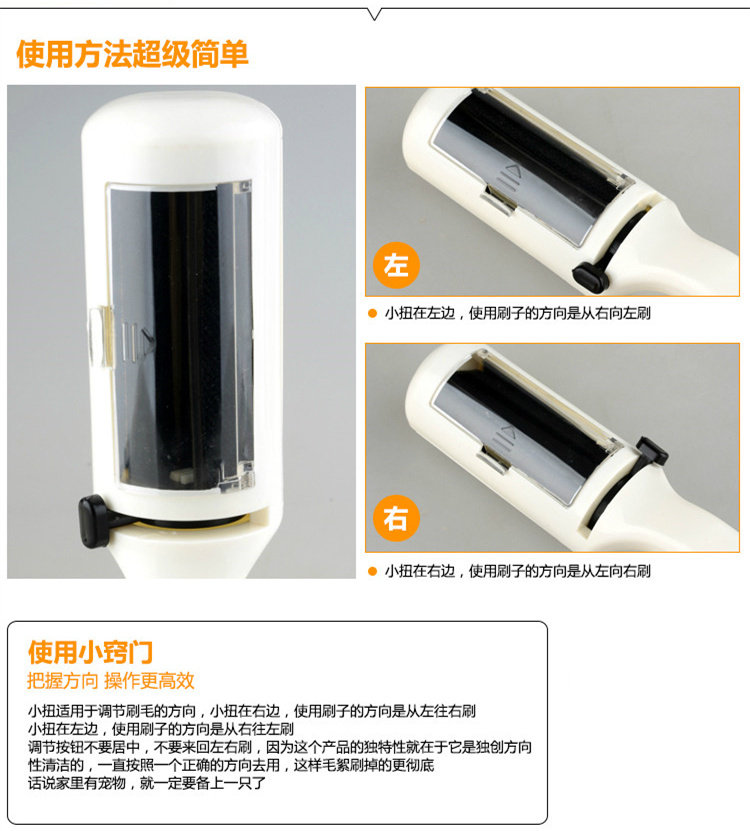 使用方法超级简单

左

小扭在左边，使用刷子的方向是从右向左刷

右

小扭在右边，使用刷子的方向是从左向右刷

使用小窍门
把握方向 操作更高效

小扭适用于调节刷毛的方向，小扭在右边，使用刷子的方向是从左往右刷
小扭在左边，使用刷子的方向是从右往左刷
调节按钮不要居中，不要来回左右刷，因为这个产品的独特性就在于它是独创方向性清洁的，一直按照一个正确的方向去用，这样毛絮刷掉的更彻底
话说家里有宠物，就一定要备上一只了