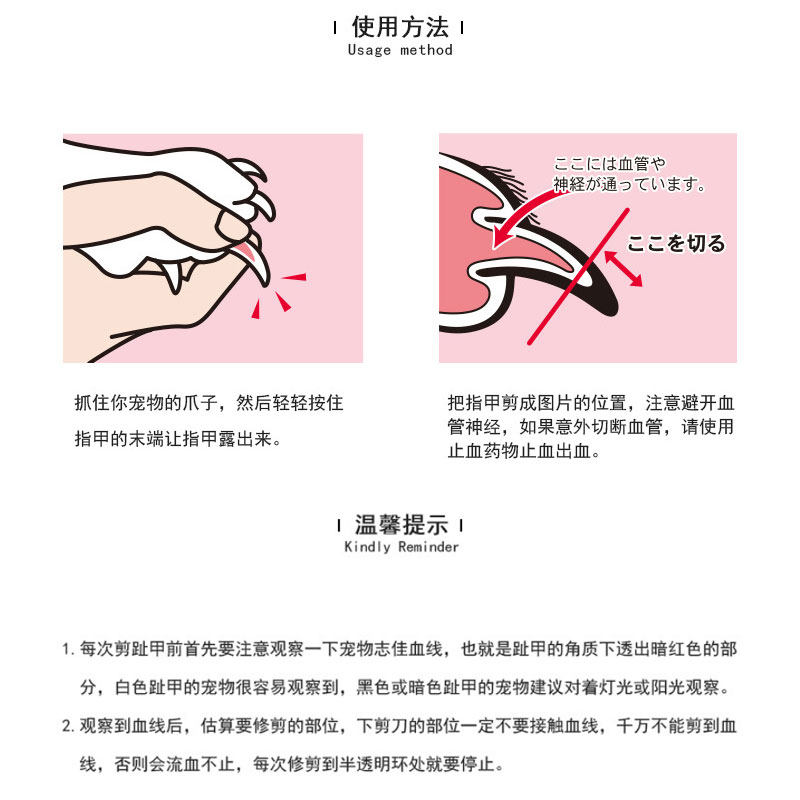 使用方法
Usage method

ここには血管や神経が通っています。

ここを切る

抓住你宠物的爪子，然后轻轻按住指甲的末端让指甲露出来。

把指甲剪成图片的位置，注意避开血管神经，如果意外切断血管，请使用止血药物止血出血。

温馨提示
Kindly Reminder

1. 每次剪趾甲前首先要注意观察一下宠物志佳血线，也就是趾甲的角质下透出暗红色的部分，白色趾甲的宠物很容易观察到，黑色或暗色趾甲的宠物建议对着灯光或阳光观察。

2. 观察到血线后，估算要修剪的部位，下剪刀的部位一定不要接触血线，千万不能剪到血线，否则会流血不止，每次修剪到半透明环处就要停止。